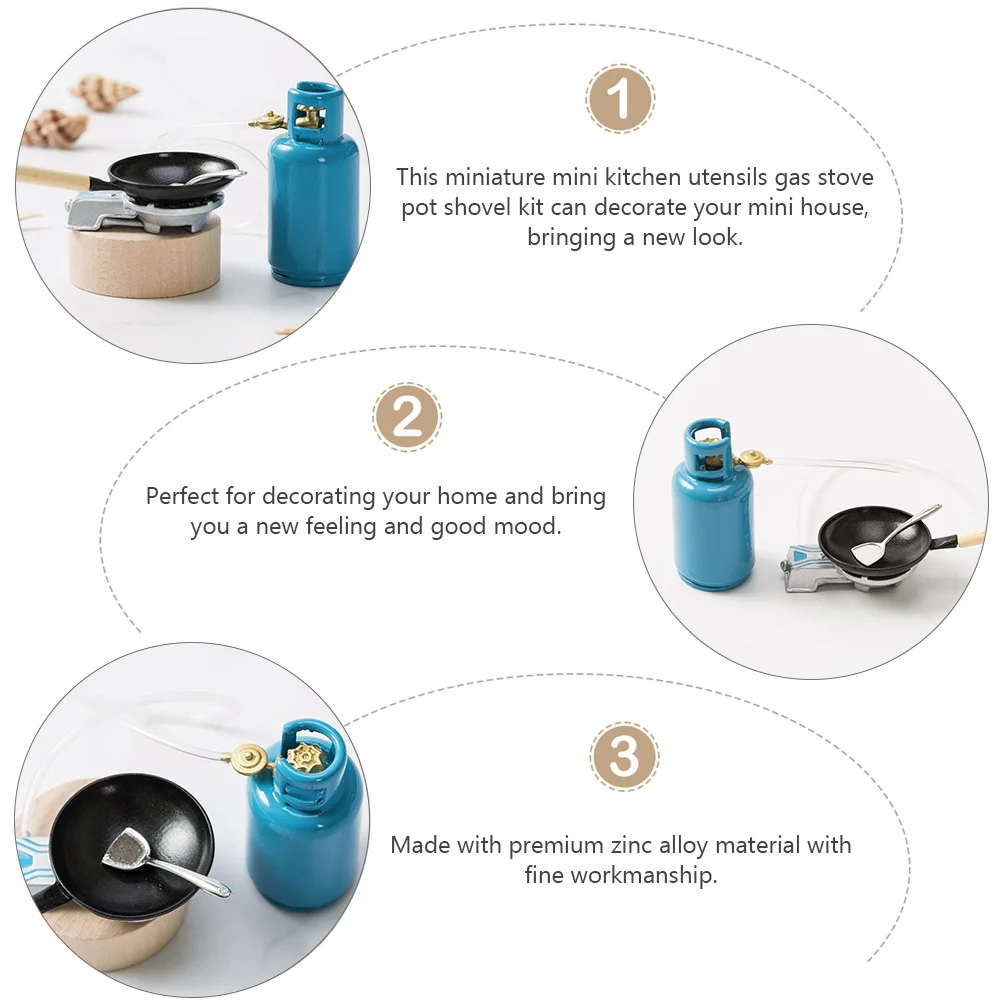 1

This miniature mini kitchen utensils gas stove pot shovel kit can decorate your mini house, bringing a new look.

2

Perfect for decorating your home and bring you a new feeling and good mood.

3

Made with premium zinc alloy material with fine workmanship.