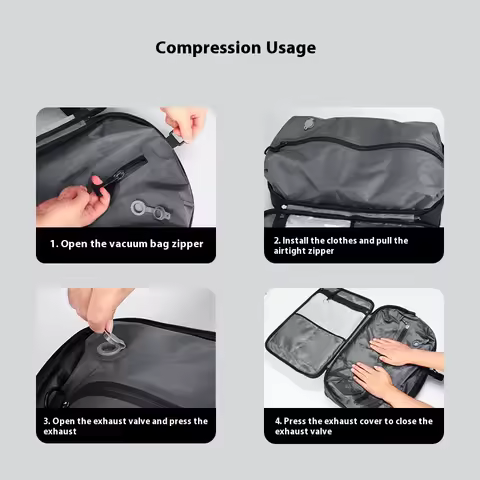 Compression Usage

1. Open the vacuum bag zipper

2. Install the clothes and pull the airtight zipper

3. Open the exhaust valve and press the exhaust

4. Press the exhaust cover to close the exhaust valve