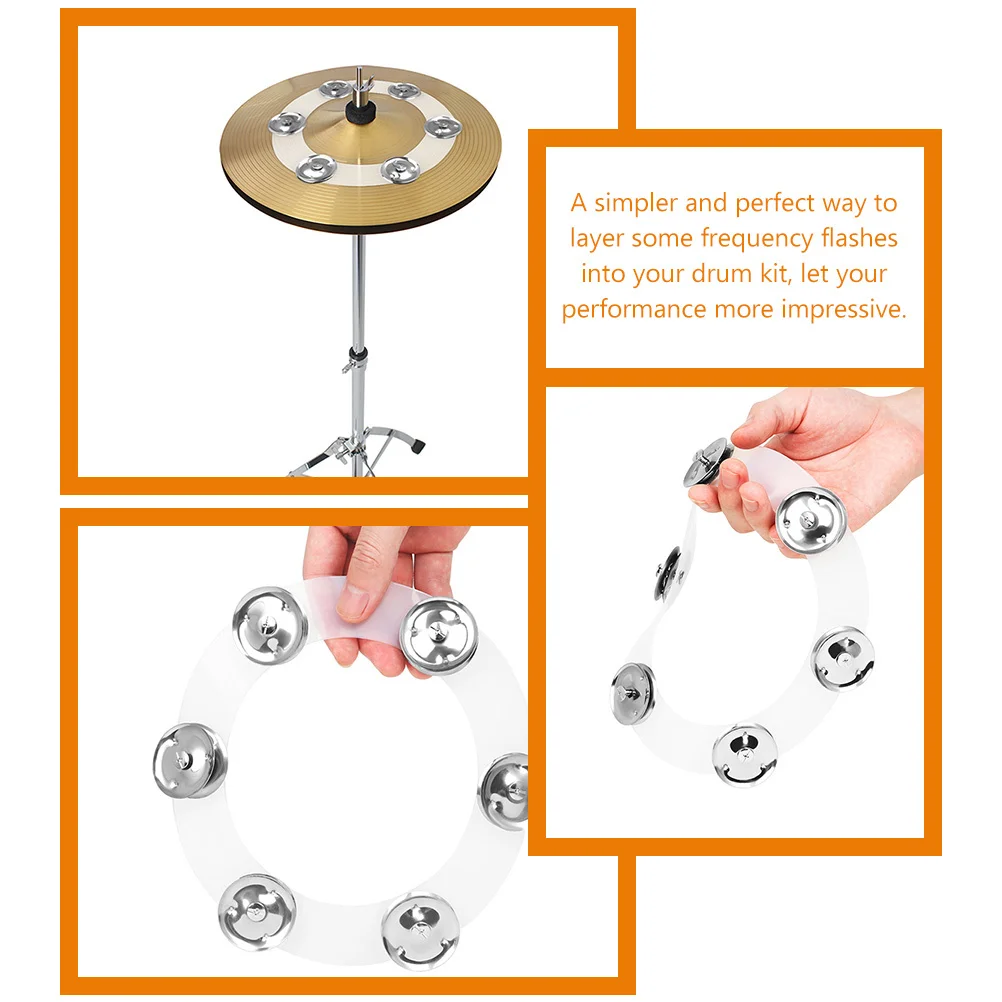 A simpler and perfect way to layer some frequency flashes into your drum kit, let your performance more impressive.