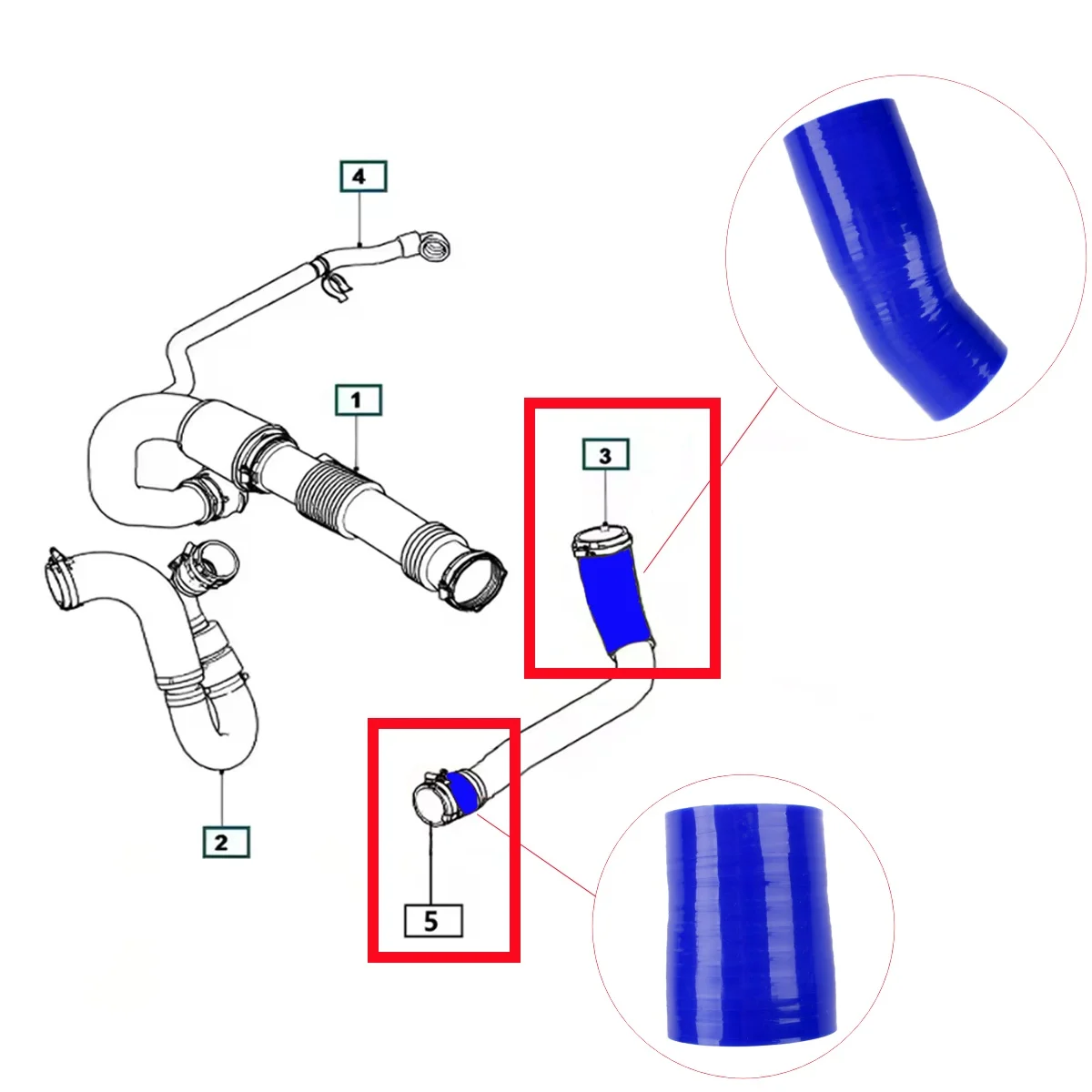 4

1

3

2

5