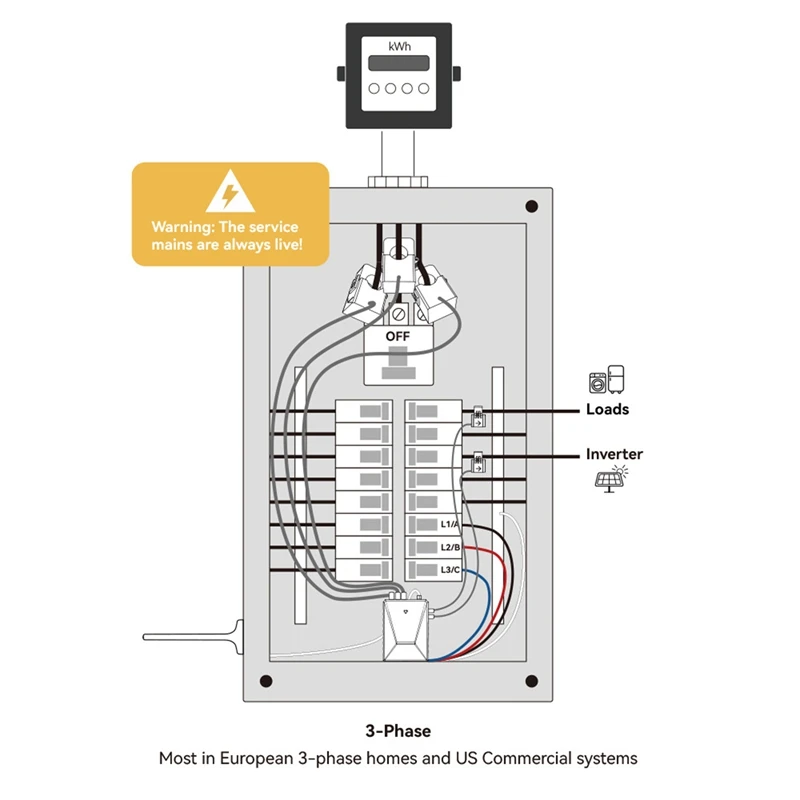 kWh

Warning: The service mains are always live!

OFF

Loads

Inverter

L1/A

L2/B

L3/C

3-Phase

Most in European 3-phase homes and US Commercial systems