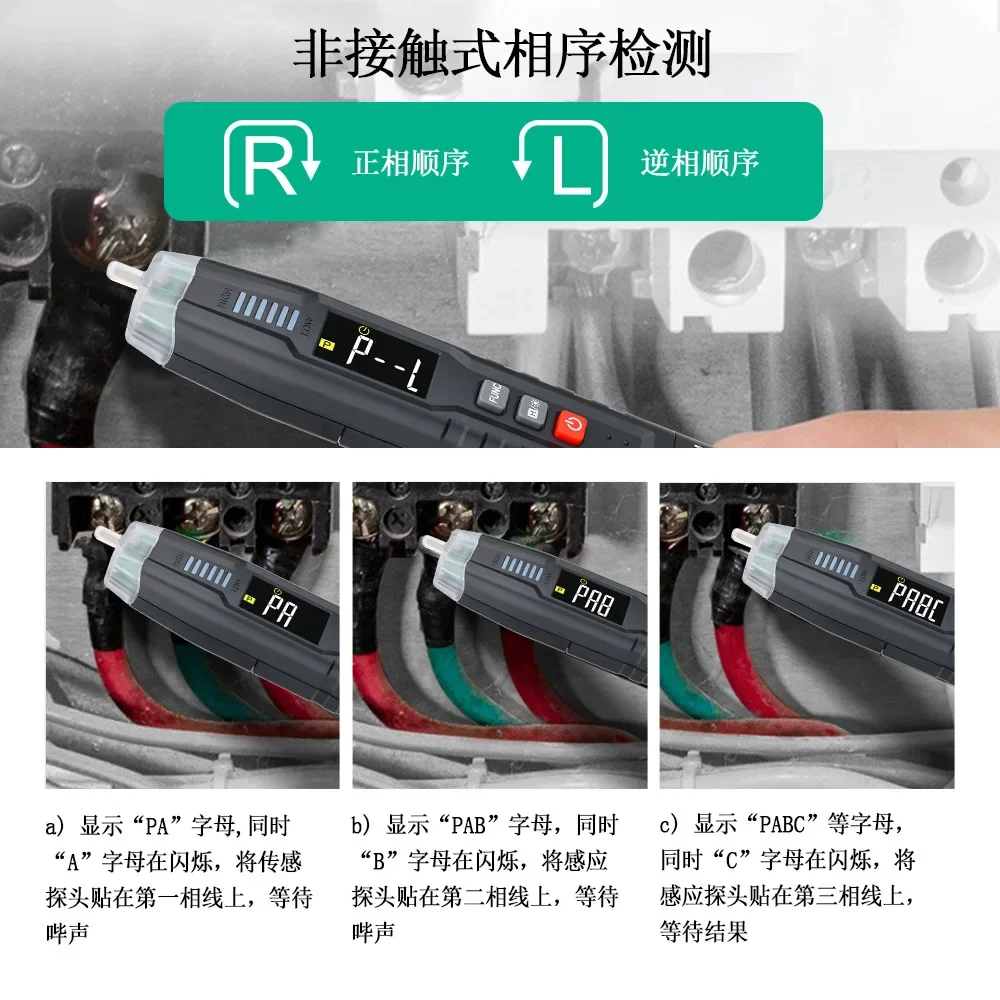 非接触式相序检测

R 正相顺序 L 逆相顺序

HIGH LOW P P--L FUNC

P PA

P PAB

P PABC

a) 显示“PA”字母,同时“A”字母在闪烁，将传感探头贴在第一相线上，等待哔声

b) 显示“PAB”字母，同时“B”字母在闪烁，将感应探头贴在第二相线上，等待哔声

c) 显示“PABC”等字母，同时“C”字母在闪烁，将感应探头贴在第三相线上，等待结果