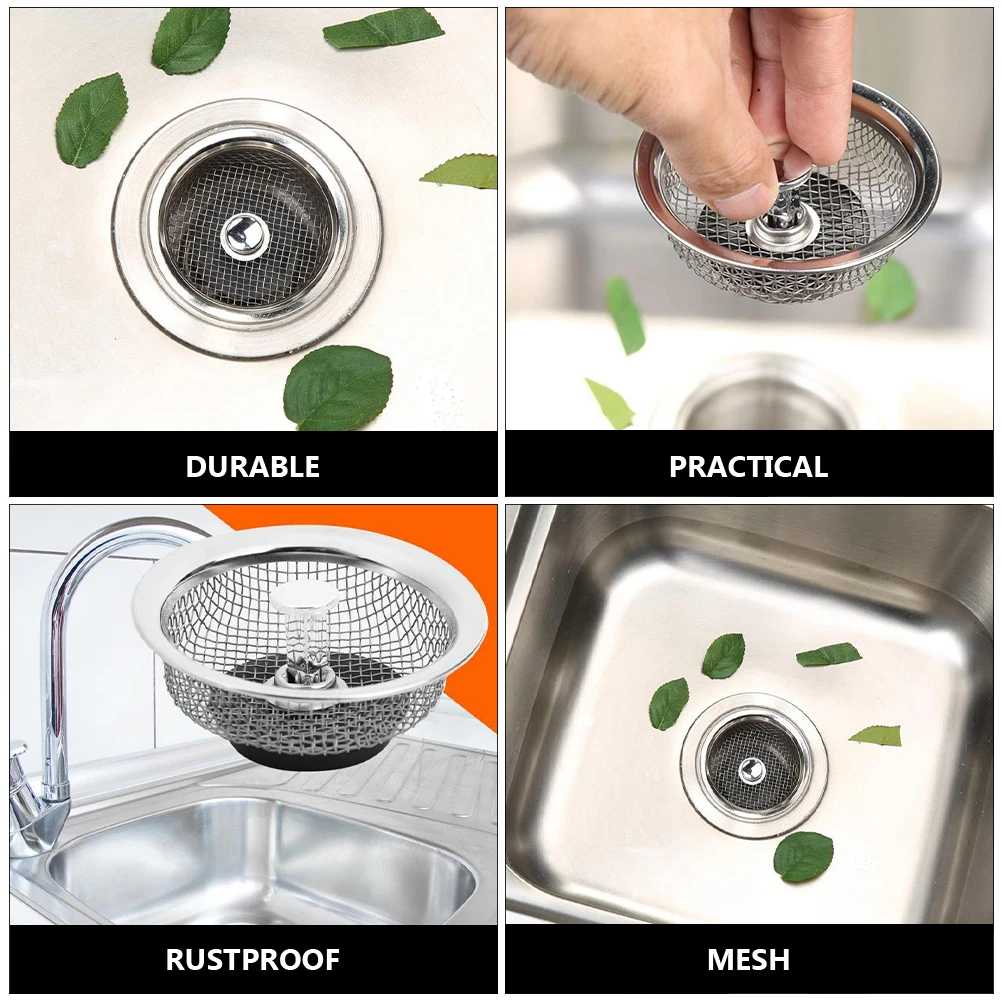 DURABLE

PRACTICAL

RUSTPROOF

MESH