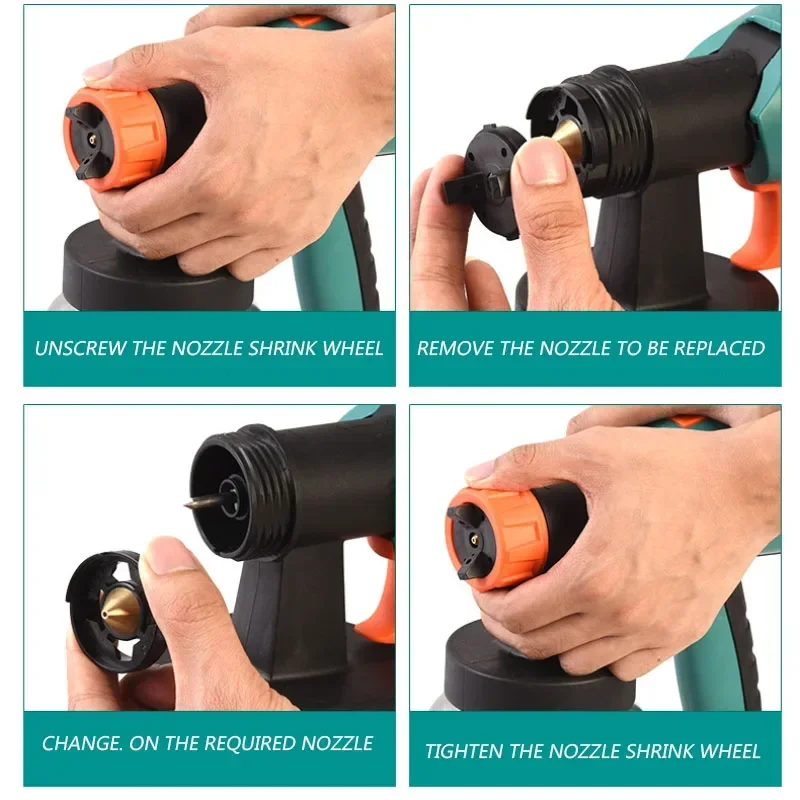 UNSCREW THE NOZZLE SHRINK WHEEL

REMOVE THE NOZZLE TO BE REPLACED

CHANGE. ON THE REQUIRED NOZZLE

TIGHTEN THE NOZZLE SHRINK WHEEL