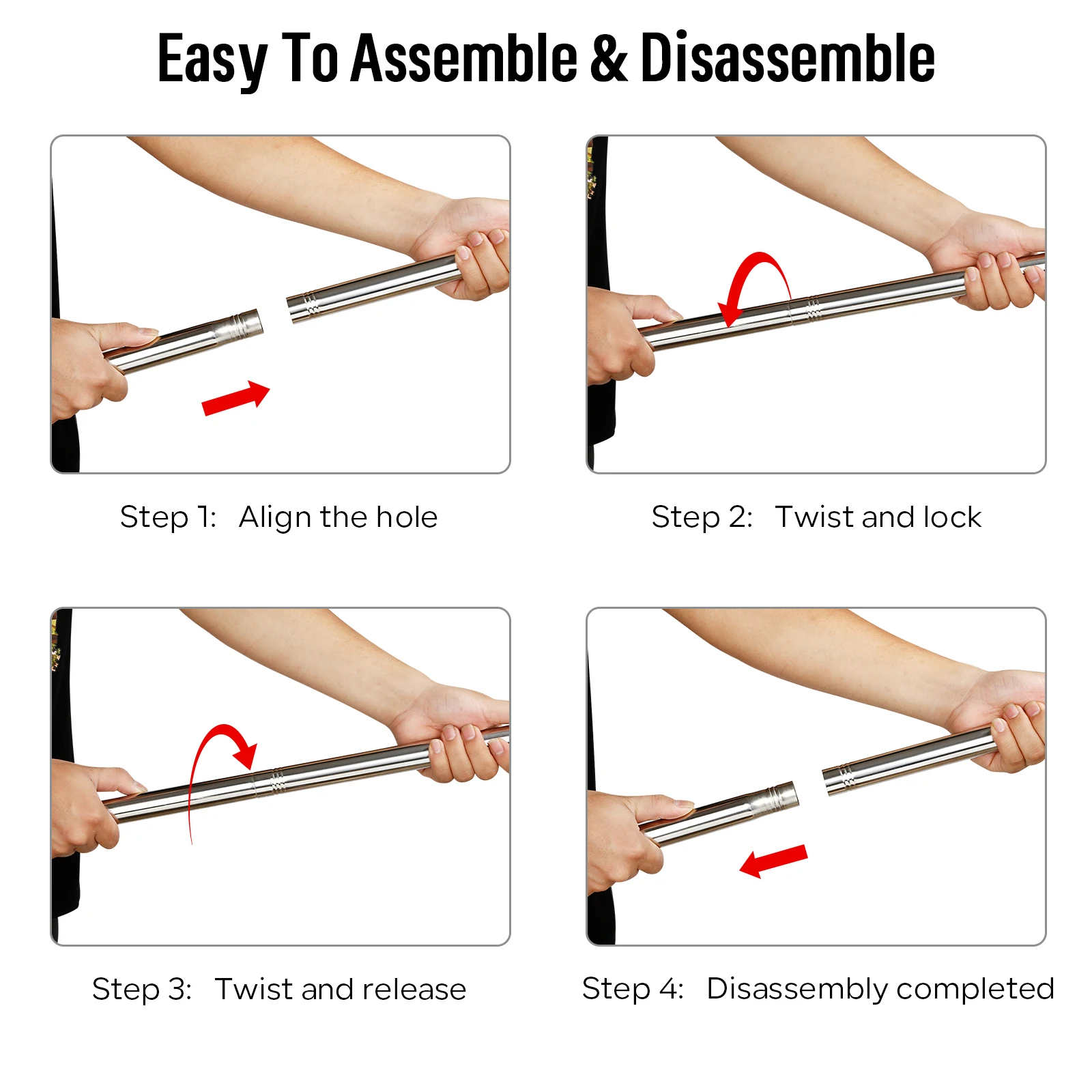 Easy To Assemble & Disassemble

Step 1: Align the hole

Step 2: Twist and lock

Step 3: Twist and release

Step 4: Disassembly completed