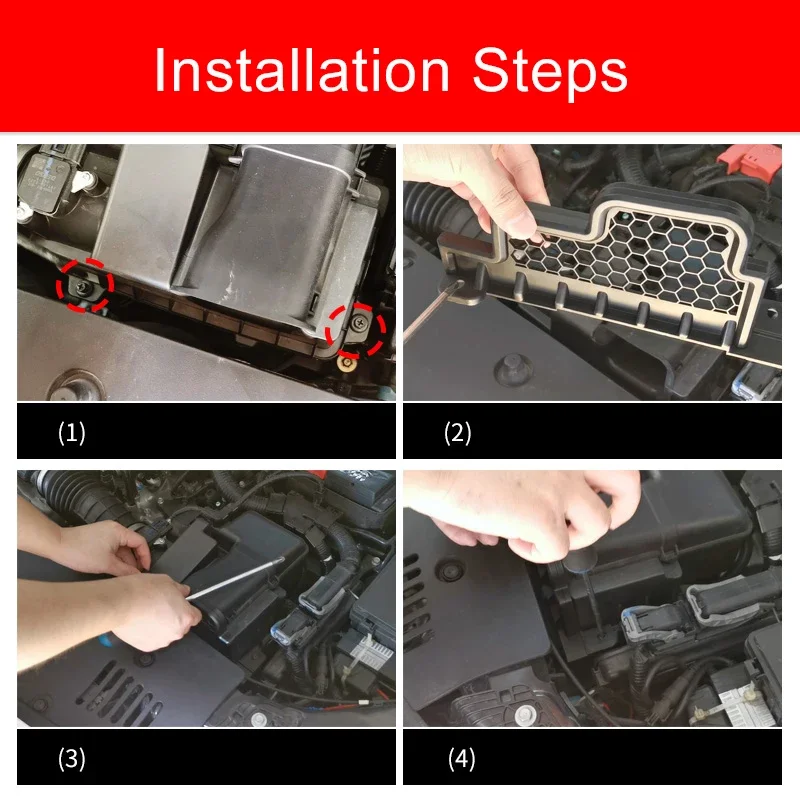 Installation Steps

(1)

(2)

(3)

(4)