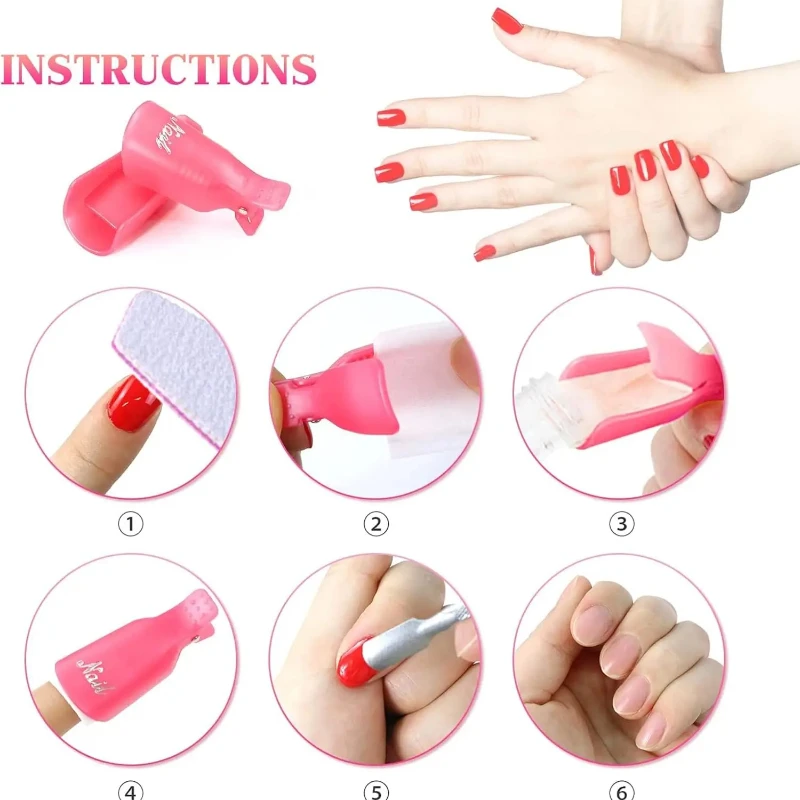 INSTRUCTIONS

Nail

①

②

③

Nail

④

⑤

⑥