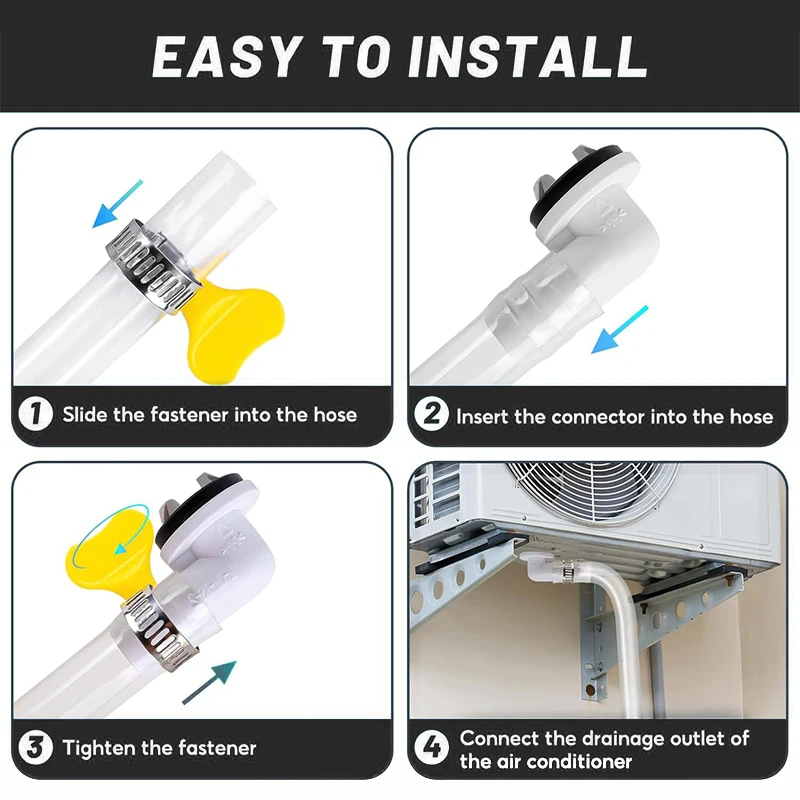 EASY TO INSTALL

1 Slide the fastener into the hose

2 Insert the connector into the hose

3 Tighten the fastener

4 Connect the drainage outlet of the air conditioner