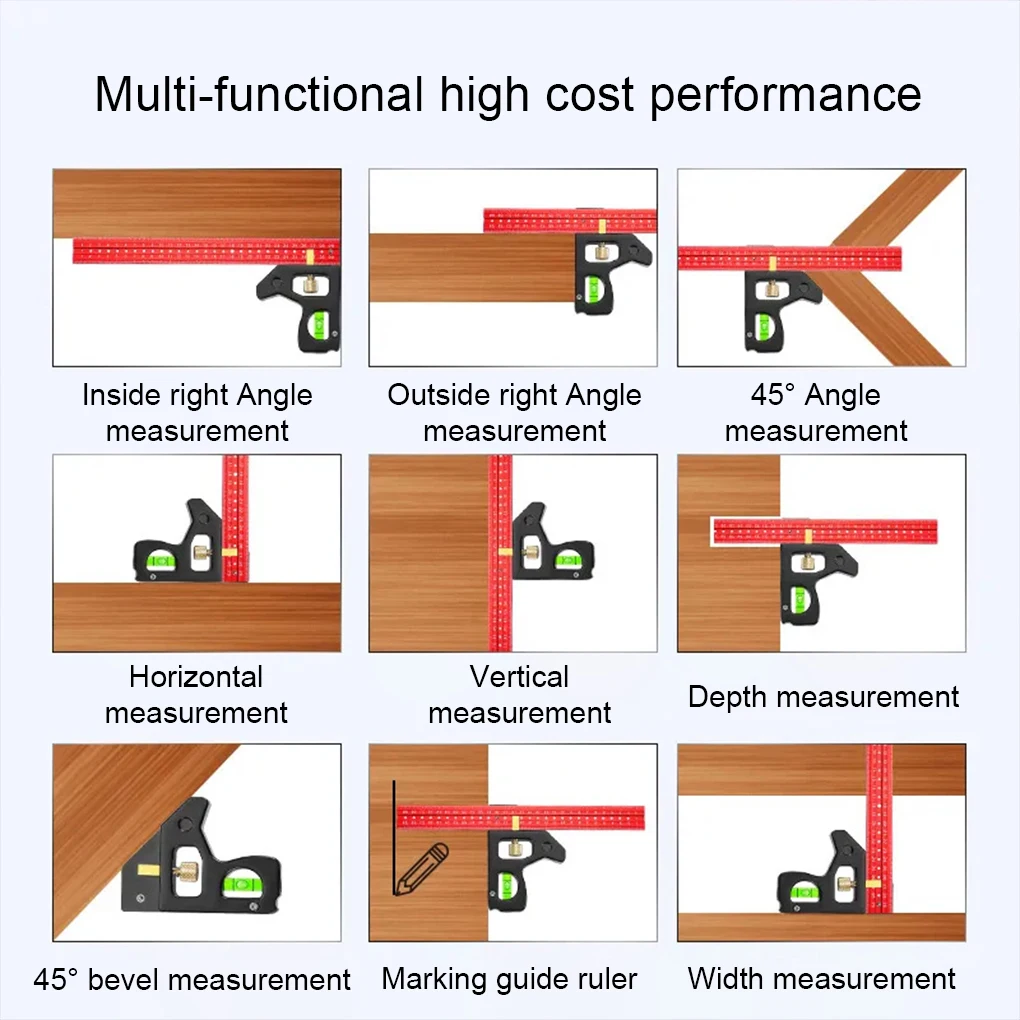 Multi-functional high cost performance

Inside right Angle measurement

Outside right Angle measurement

45° Angle measurement

Horizontal measurement

Vertical measurement

Depth measurement

45° bevel measurement

Marking guide ruler

Width measurement