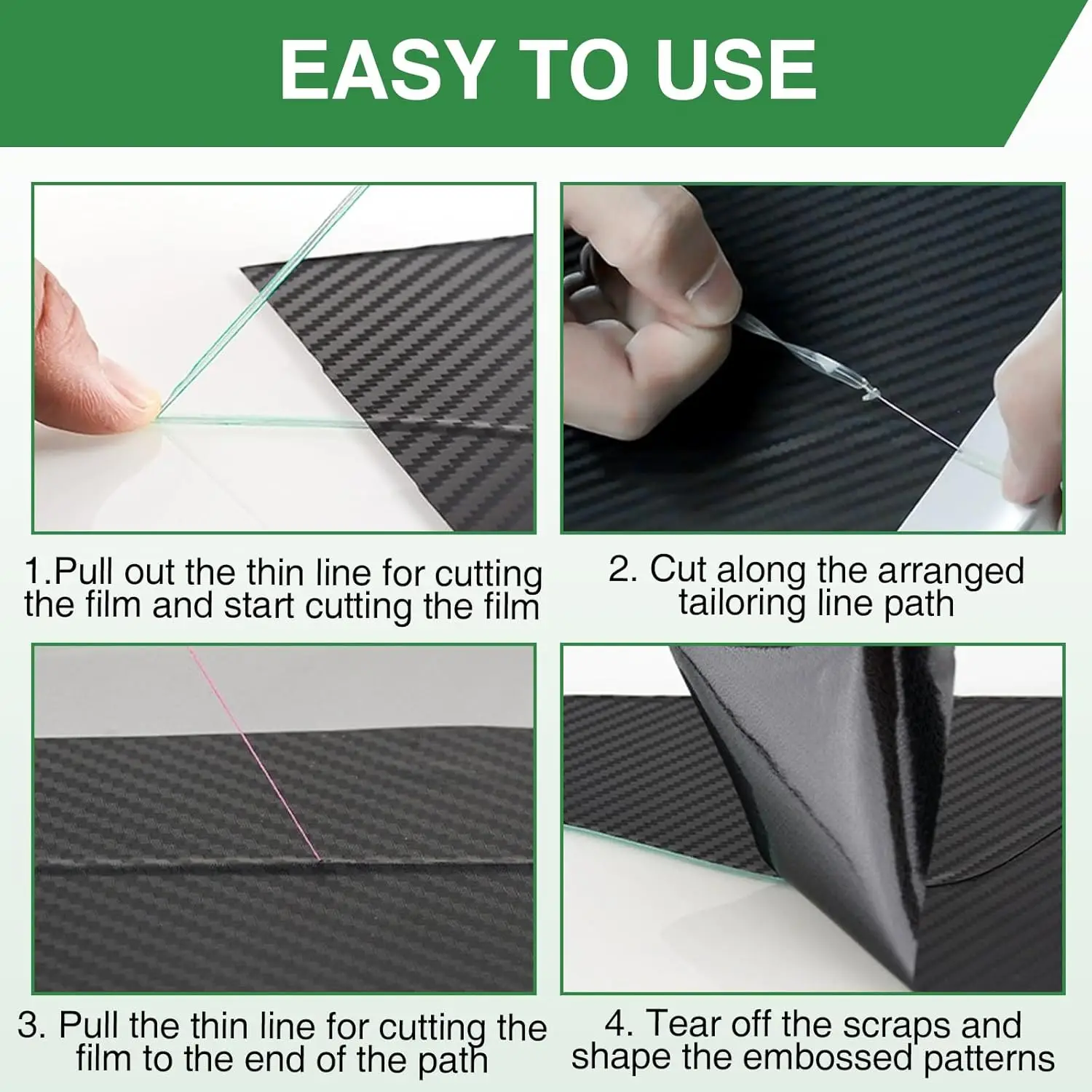 EASY TO USE

1.Pull out the thin line for cutting the film and start cutting the film

2. Cut along the arranged tailoring line path

3. Pull the thin line for cutting the film to the end of the path

4. Tear off the scraps and shape the embossed patterns