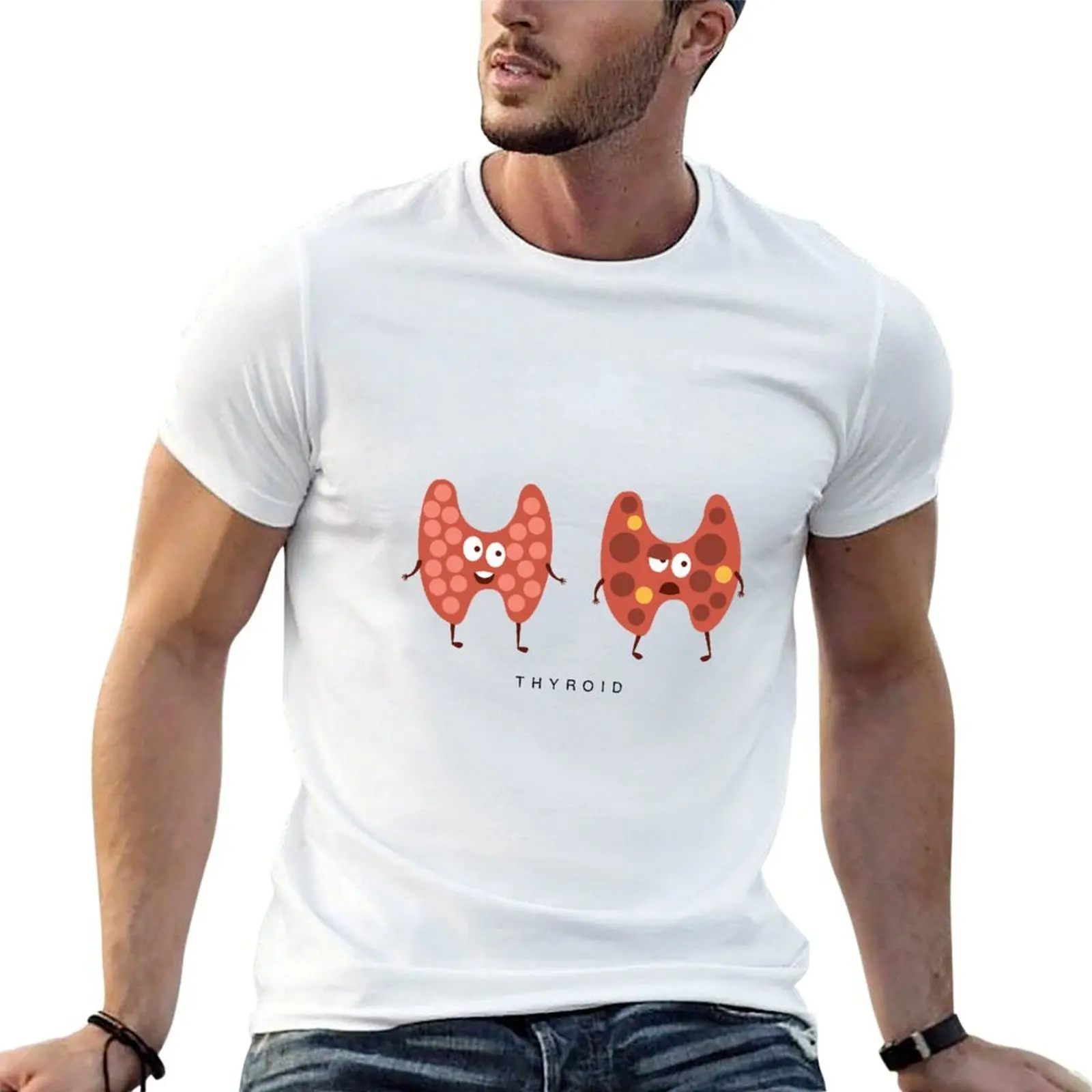 THYROID