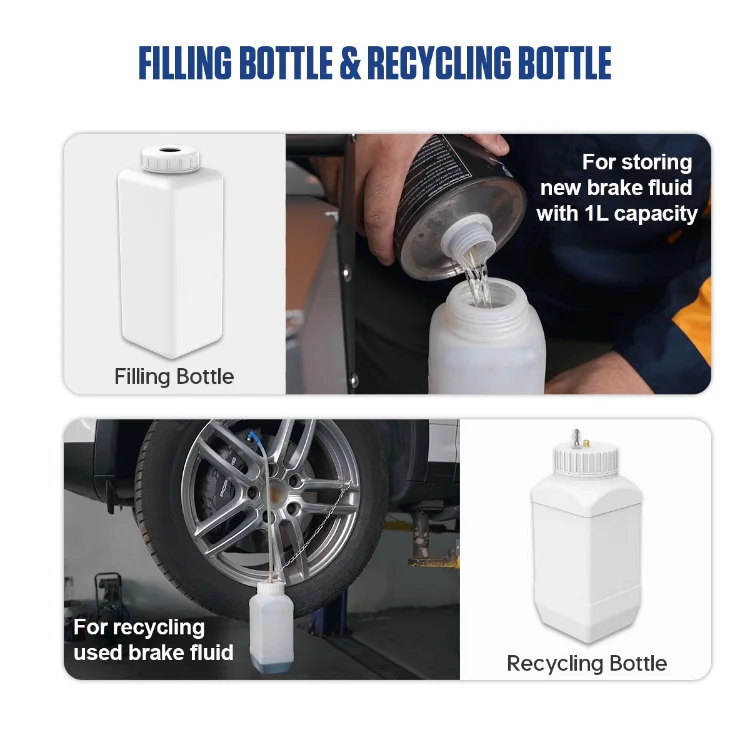 FILLING BOTTLE & RECYCLING BOTTLE

Filling Bottle

For storing new brake fluid with 1L capacity

For recycling used brake fluid

Recycling Bottle