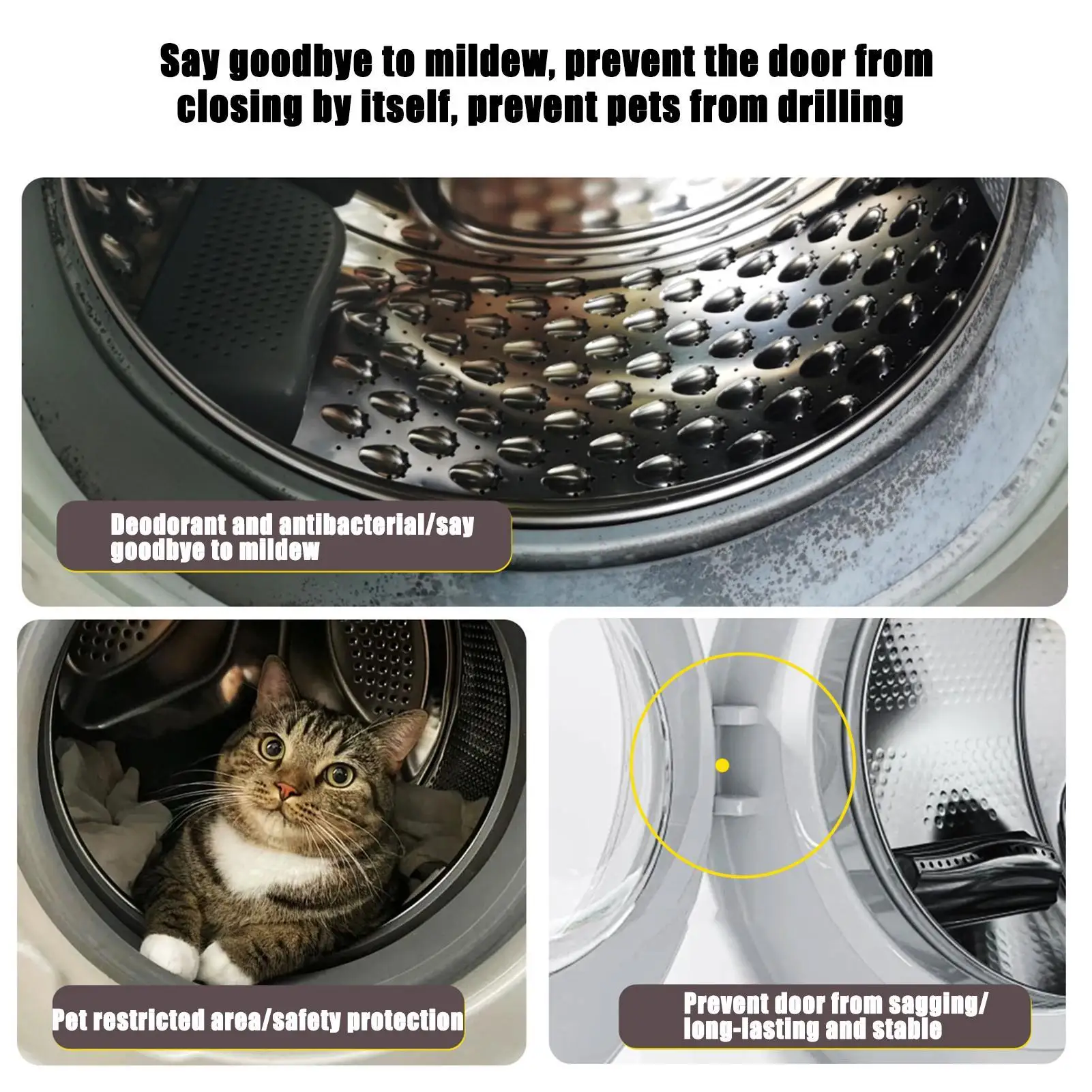 Say goodbye to mildew, prevent the door from closing by itself, prevent pets from drilling

Deodorant and antibacterial/say goodbye to mildew

Pet restricted area/safety protection

Prevent door from sagging/ long-lasting and stable