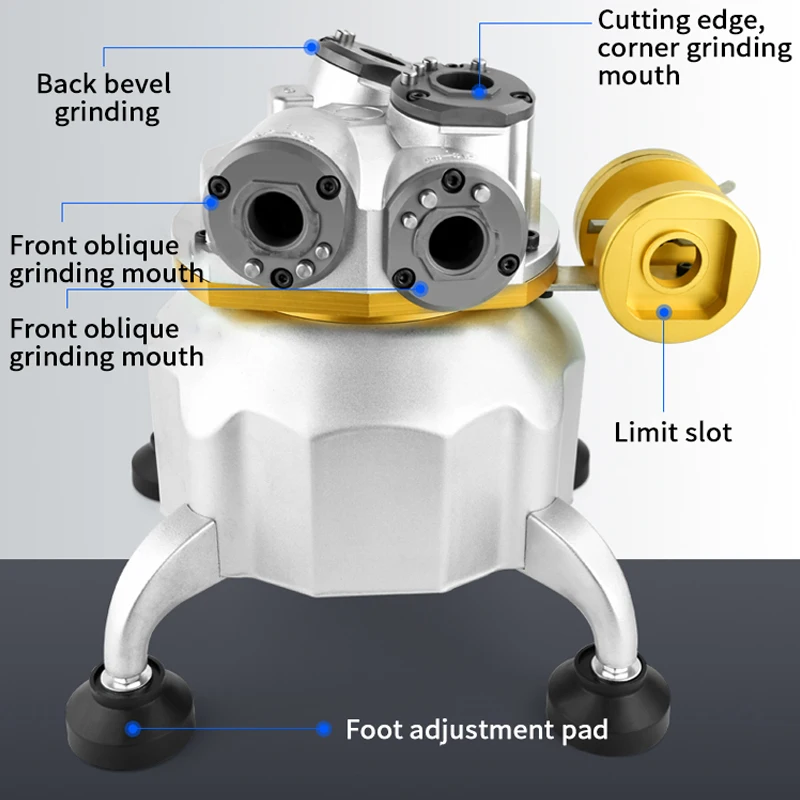 Back bevel grinding

Cutting edge, corner grinding mouth

Front oblique grinding mouth

Front oblique grinding mouth

Limit slot

Foot adjustment pad