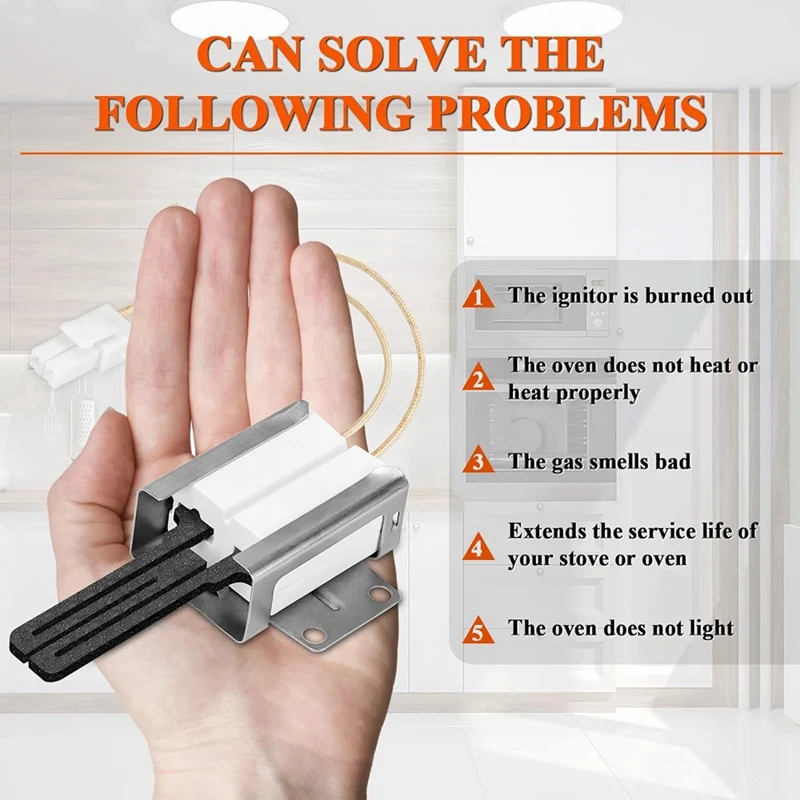 CAN SOLVE THE FOLLOWING PROBLEMS

1 The ignitor is burned out

2 The oven does not heat or heat properly

3 The gas smells bad

4 Extends the service life of your stove or oven

5 The oven does not light