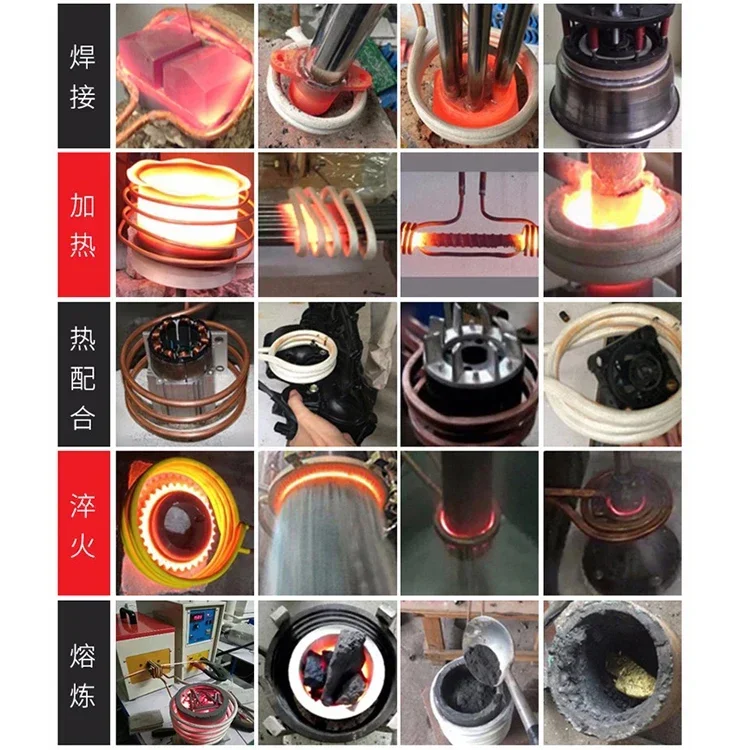 焊接

加热

热配合

淬火

熔炼