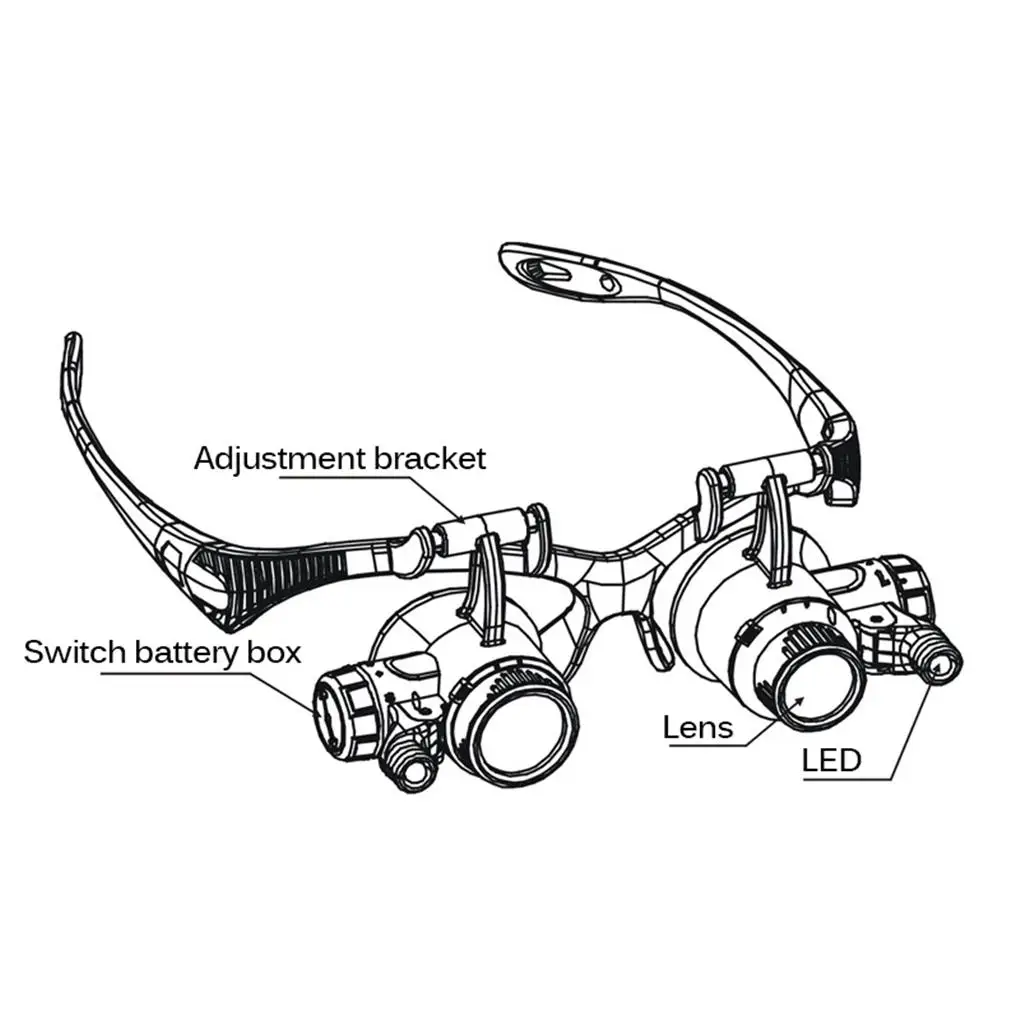 Adjustment bracket

Switch battery box

Lens

LED