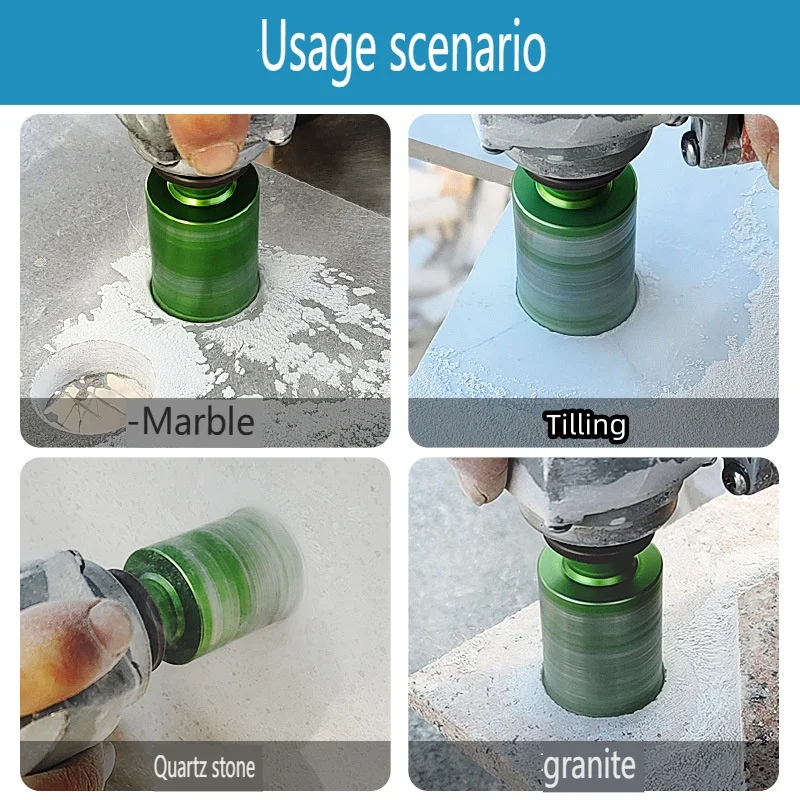 Usage scenario

-Marble

Tilling

Quartz stone

granite