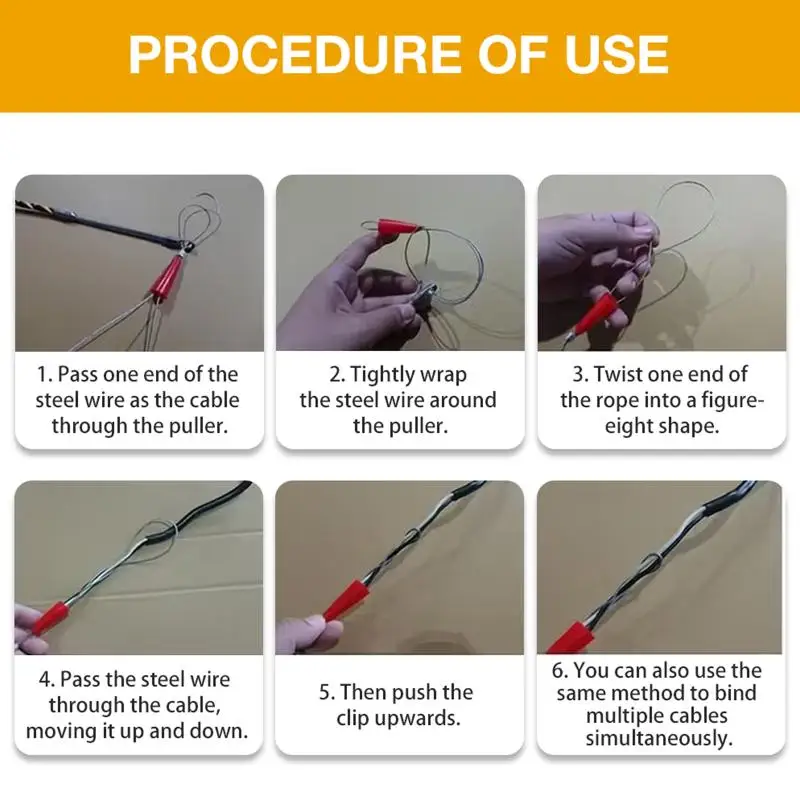 PROCEDURE OF USE

1. Pass one end of the steel wire as the cable through the puller.

2. Tightly wrap the steel wire around the puller.

3. Twist one end of the rope into a figure-eight shape.

4. Pass the steel wire through the cable, moving it up and down.

5. Then push the clip upwards.

6. You can also use the same method to bind multiple cables simultaneously.