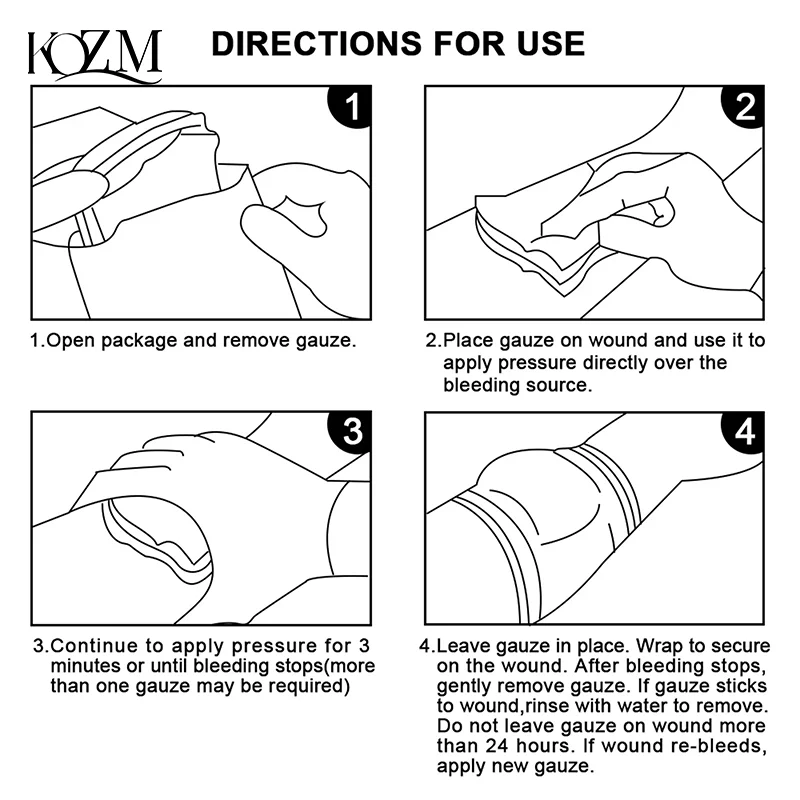 KOZM

DIRECTIONS FOR USE

1

1.Open package and remove gauze.

2

2.Place gauze on wound and use it to apply pressure directly over the bleeding source.

3

3.Continue to apply pressure for 3 minutes or until bleeding stops(more than one gauze may be required)

4

4.Leave gauze in place. Wrap to secure on the wound. After bleeding stops, gently remove gauze. If gauze sticks to wound,rinse with water to remove. Do not leave gauze on wound more than 24 hours. If wound re-bleeds, apply new gauze.