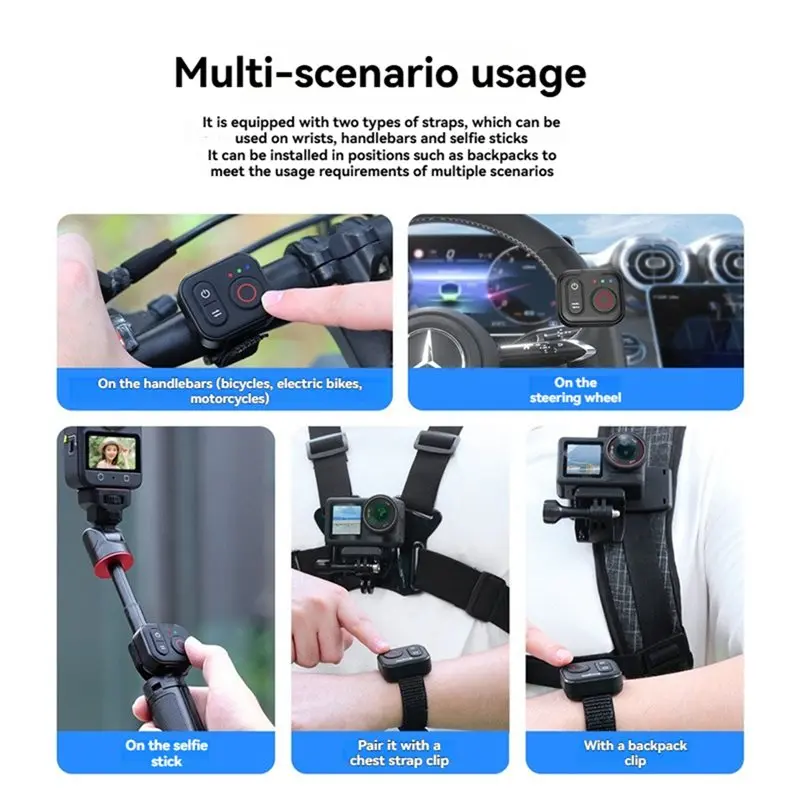 Multi-scenario usage

It is equipped with two types of straps, which can be used on wrists, handlebars and selfie sticks
It can be installed in positions such as backpacks to meet the usage requirements of multiple scenarios

On the handlebars (bicycles, electric bikes, motorcycles)

On the steering wheel

On the selfie stick

Pair it with a chest strap clip

With a backpack clip