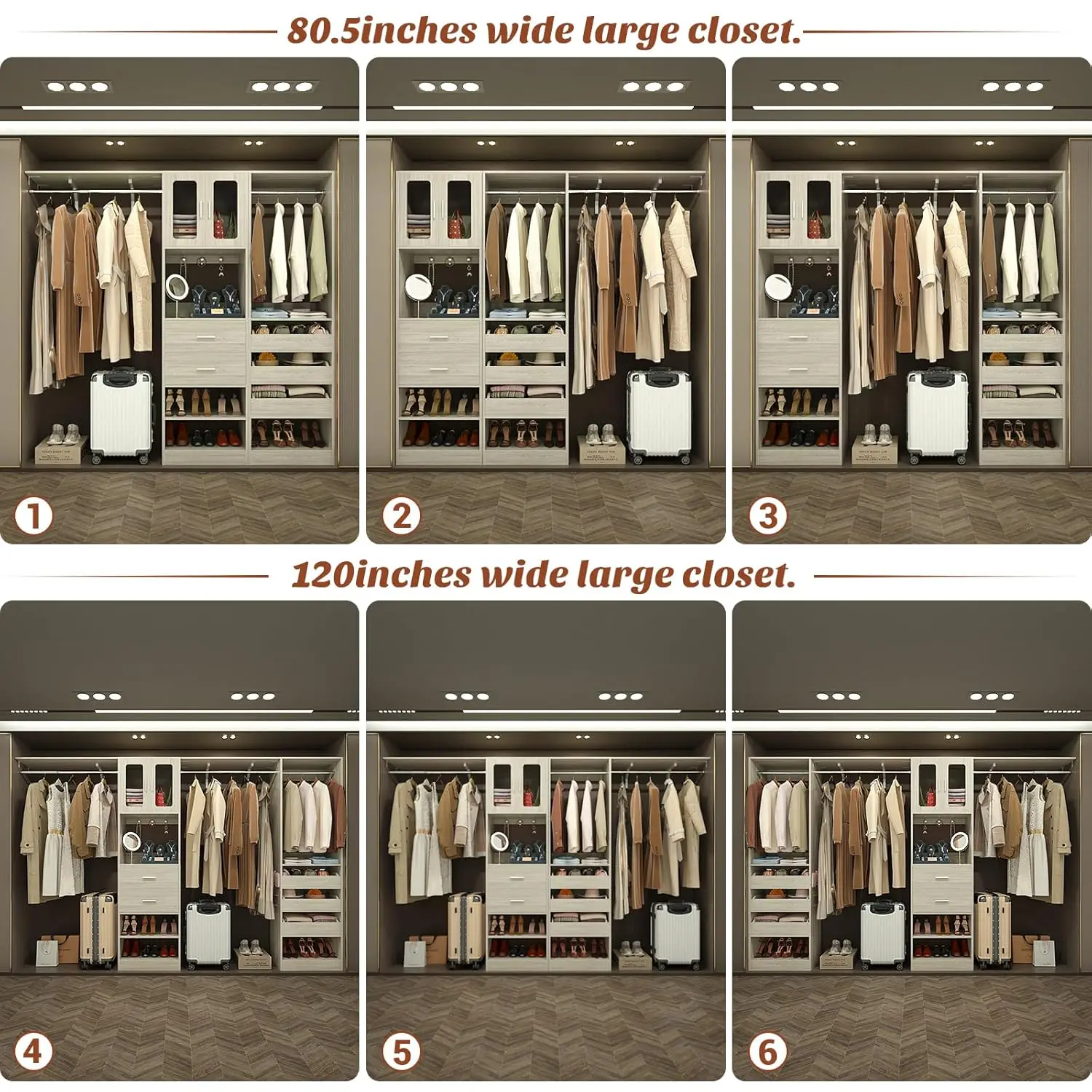 80.5inches wide large closet.

1

2

3

120inches wide large closet.

4

5

6