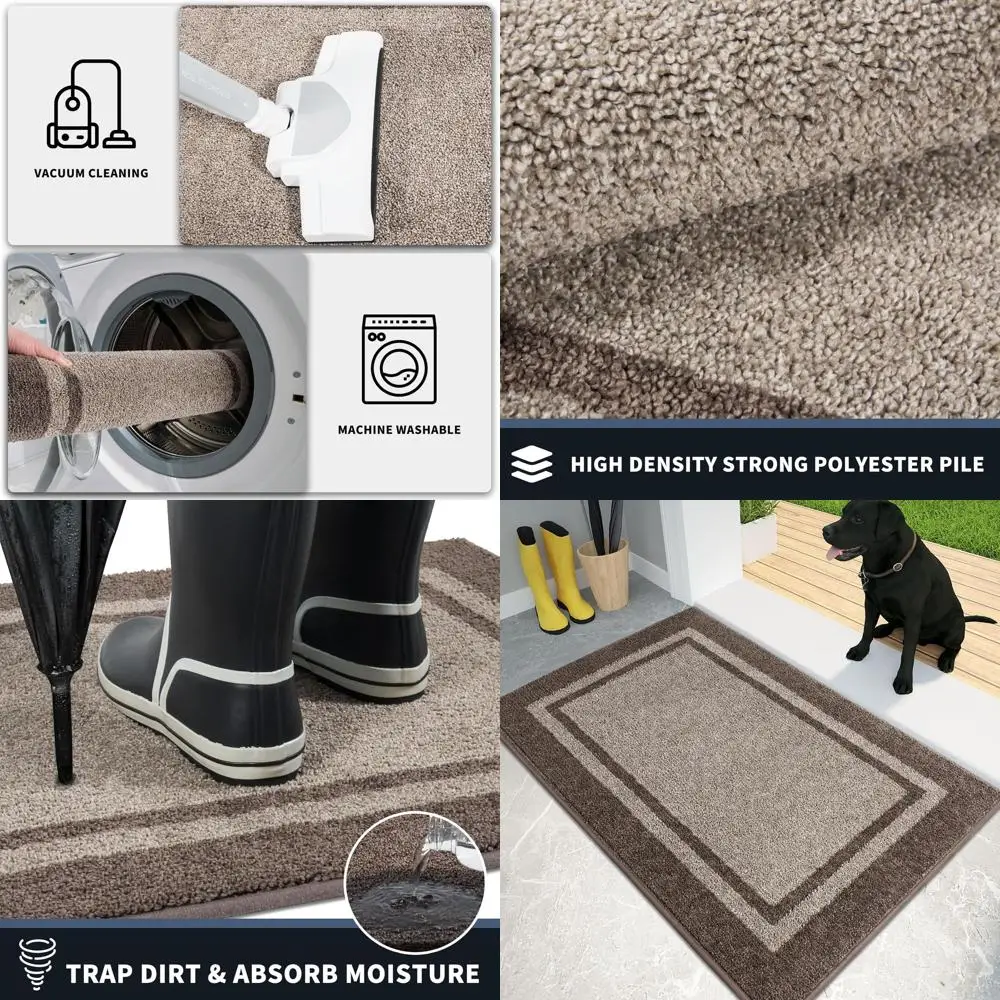 VACUUM CLEANING

MACHINE WASHABLE

HIGH DENSITY STRONG POLYESTER PILE

TRAP DIRT & ABSORB MOISTURE