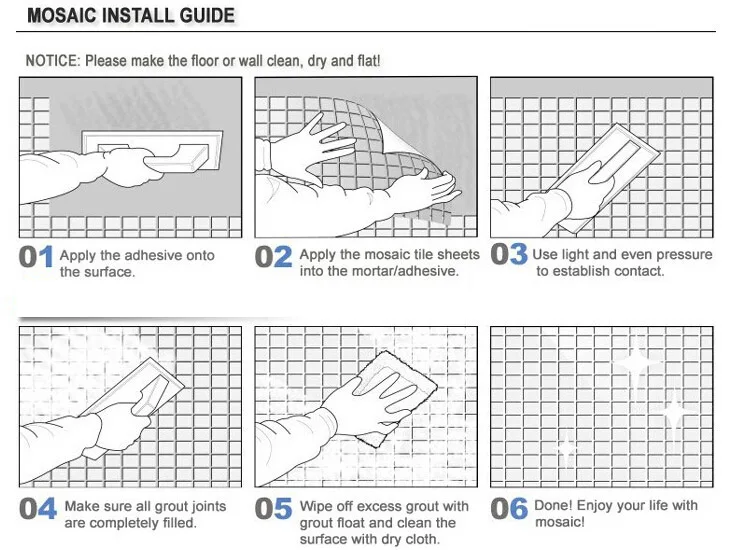 MOSAIC INSTALL GUIDE

NOTICE: Please make the floor or wall clean, dry and flat!

01 Apply the adhesive onto the surface.

02 Apply the mosaic tile sheets into the mortar/adhesive.

03 Use light and even pressure to establish contact.

04 Make sure all grout joints are completely filled.

05 Wipe off excess grout with grout float and clean the surface with dry cloth.

06 Done! Enjoy your life with mosaic!