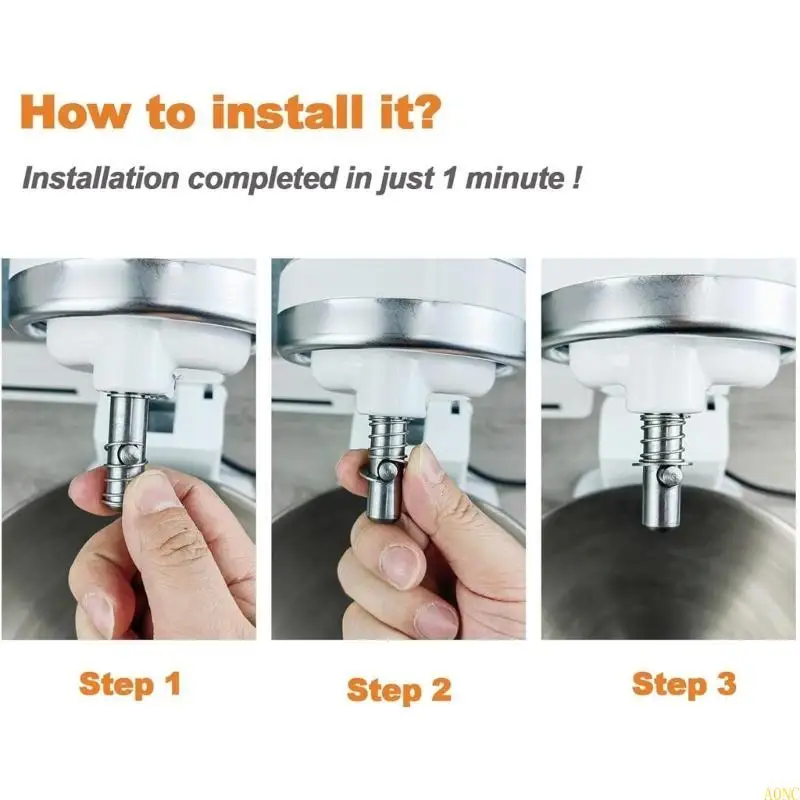 How to install it?

Installation completed in just 1 minute !

Step 1

Step 2

Step 3

AONC