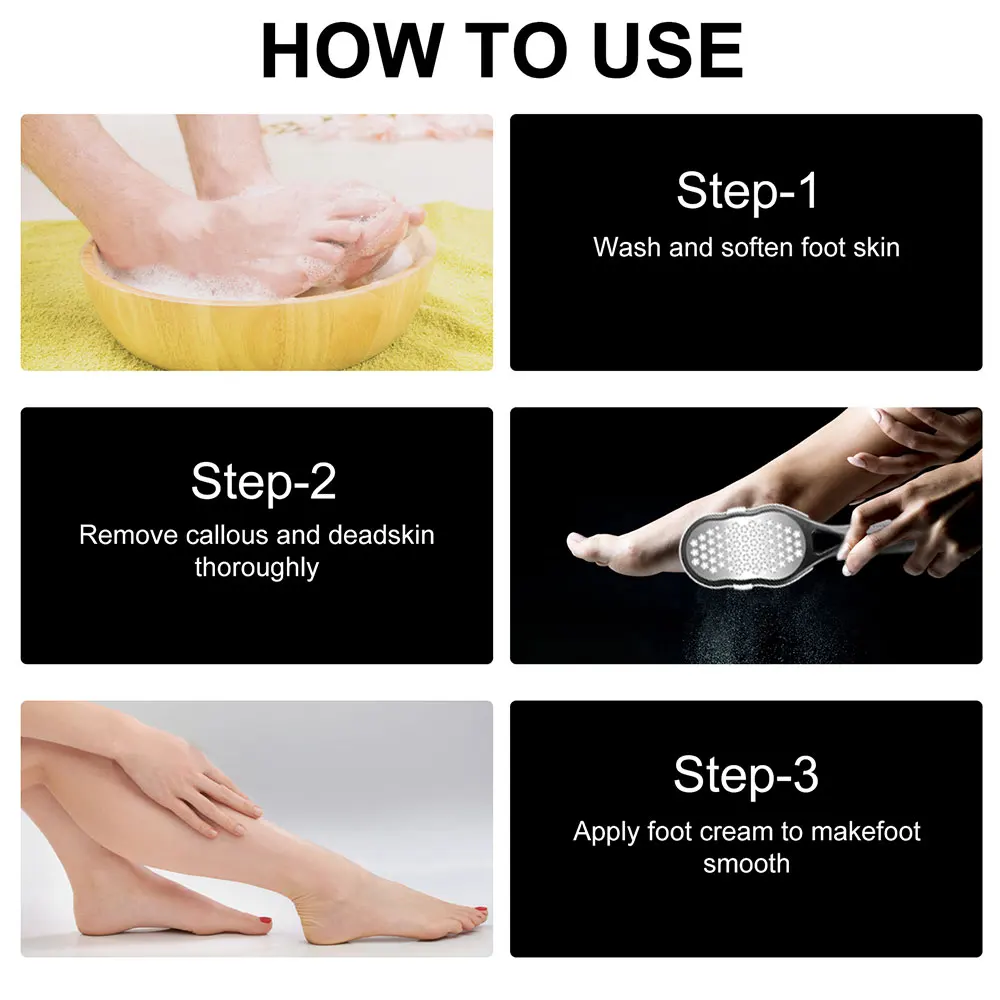 HOW TO USE

Step-1
Wash and soften foot skin

Step-2
Remove callous and deadskin thoroughly

Step-3
Apply foot cream to makefoot smooth