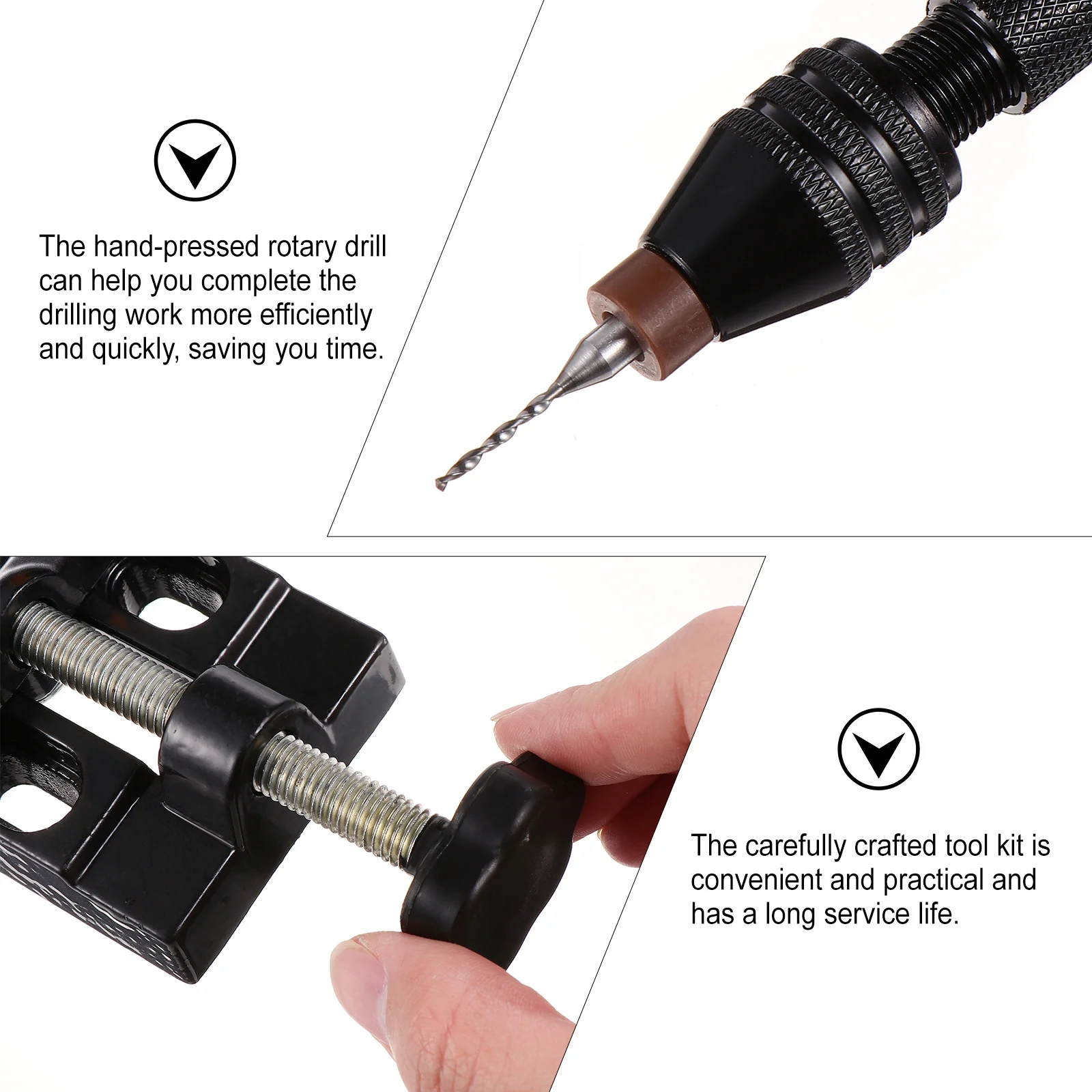 The hand-pressed rotary drill can help you complete the drilling work more efficiently and quickly, saving you time.

The carefully crafted tool kit is convenient and practical and has a long service life.