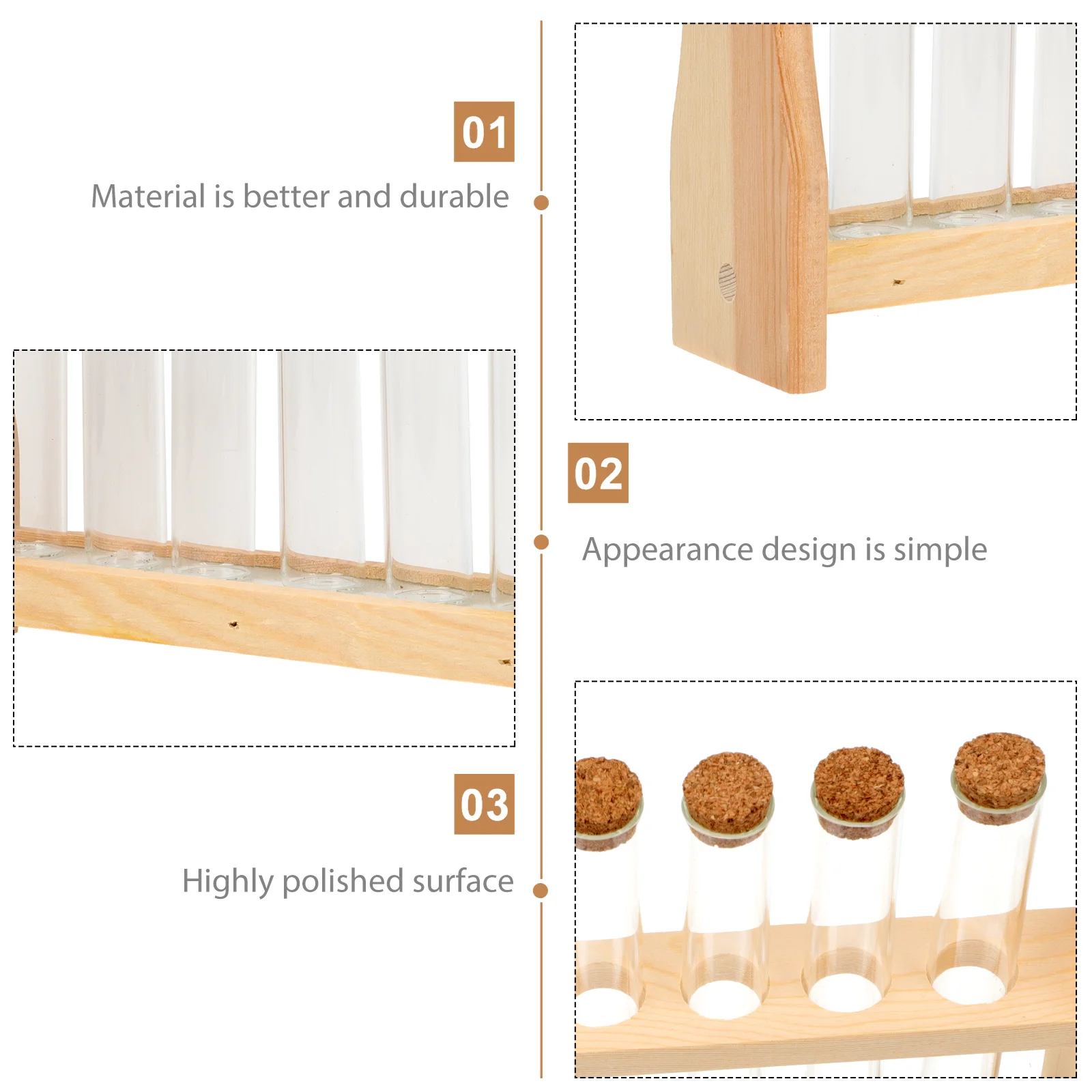 01

Material is better and durable

02

Appearance design is simple

03

Highly polished surface