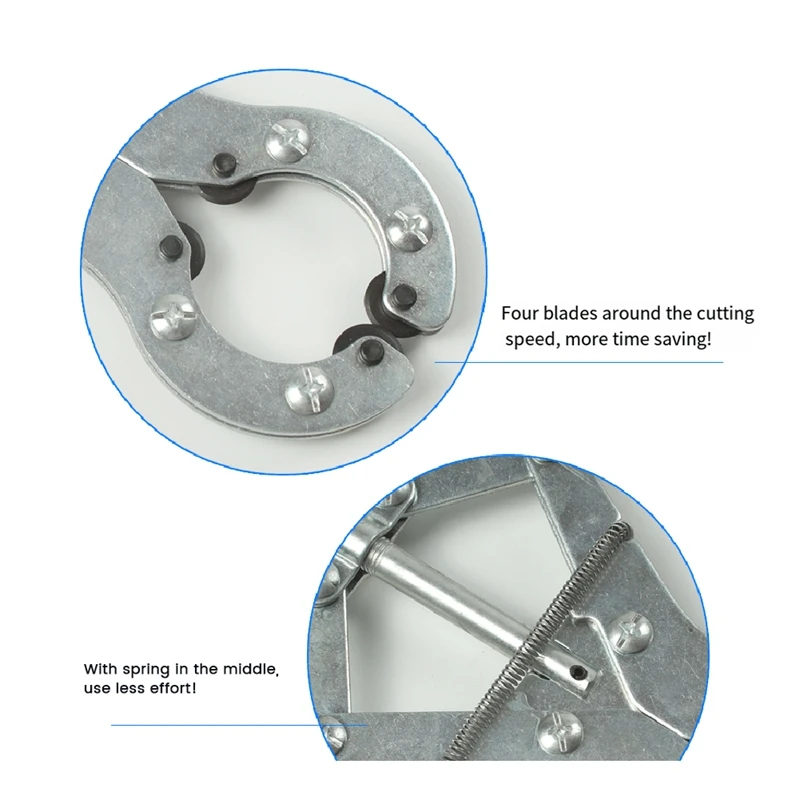 Four blades around the cutting speed, more time saving!

With spring in the middle, use less effort!