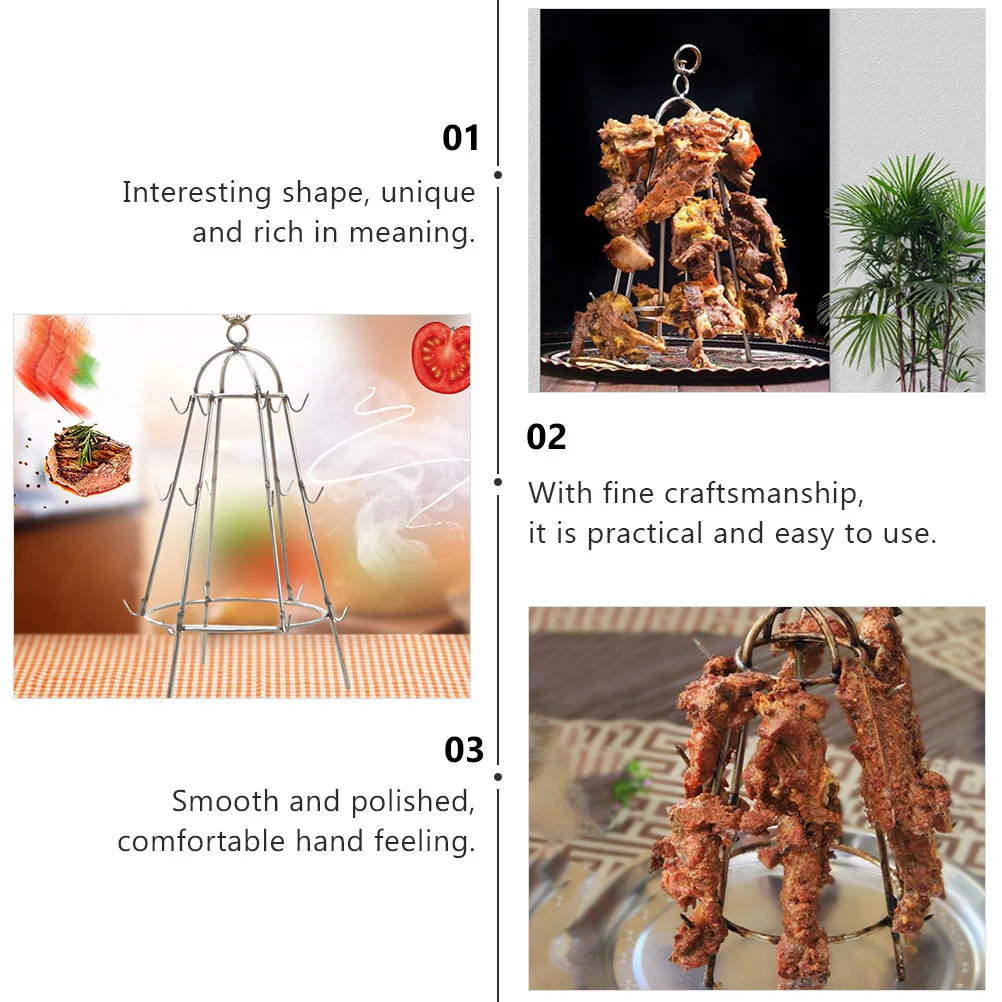 01

Interesting shape, unique and rich in meaning.

02

With fine craftsmanship, it is practical and easy to use.

03

Smooth and polished, comfortable hand feeling.