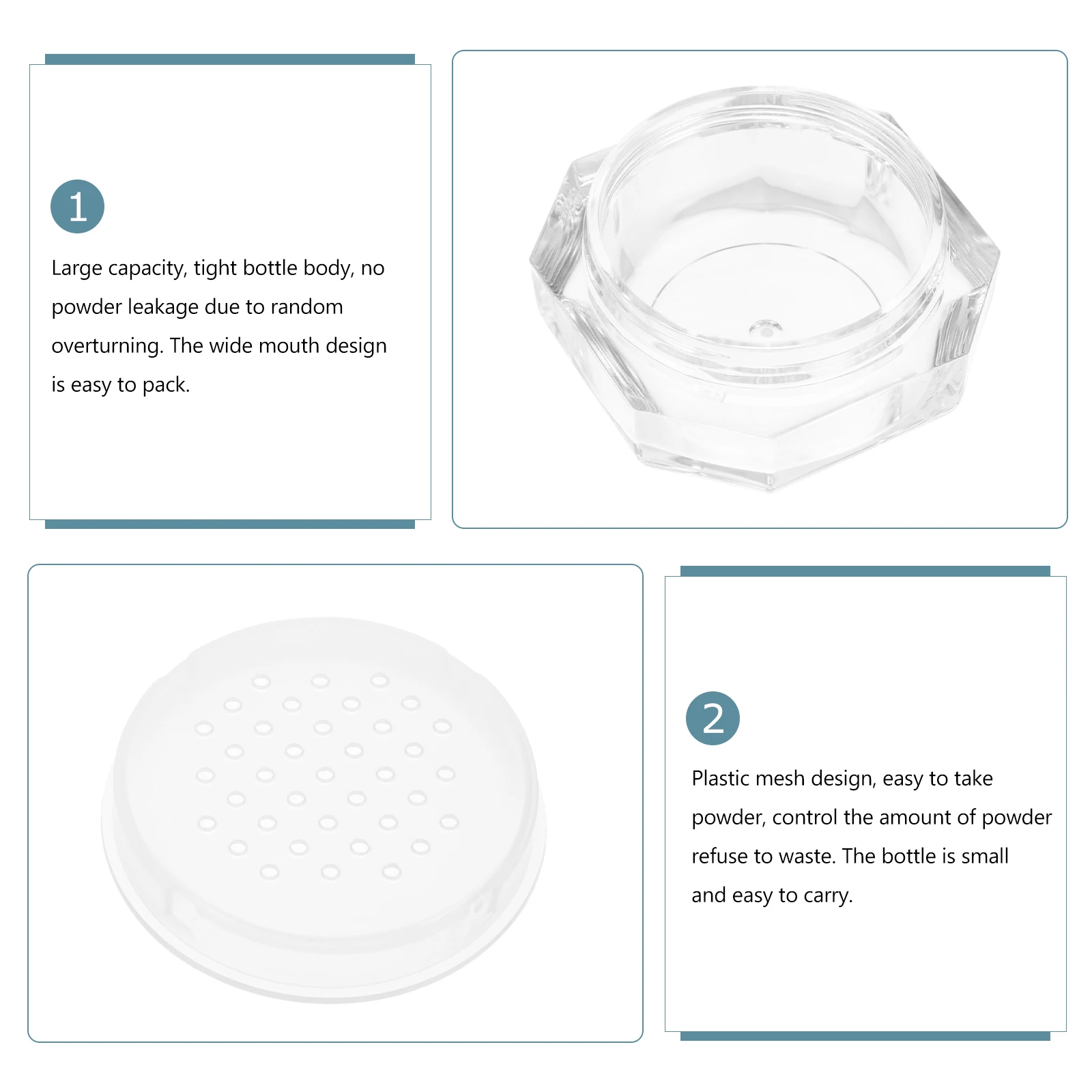 1

Large capacity, tight bottle body, no powder leakage due to random overturning. The wide mouth design is easy to pack.

2

Plastic mesh design, easy to take powder, control the amount of powder refuse to waste. The bottle is small and easy to carry.