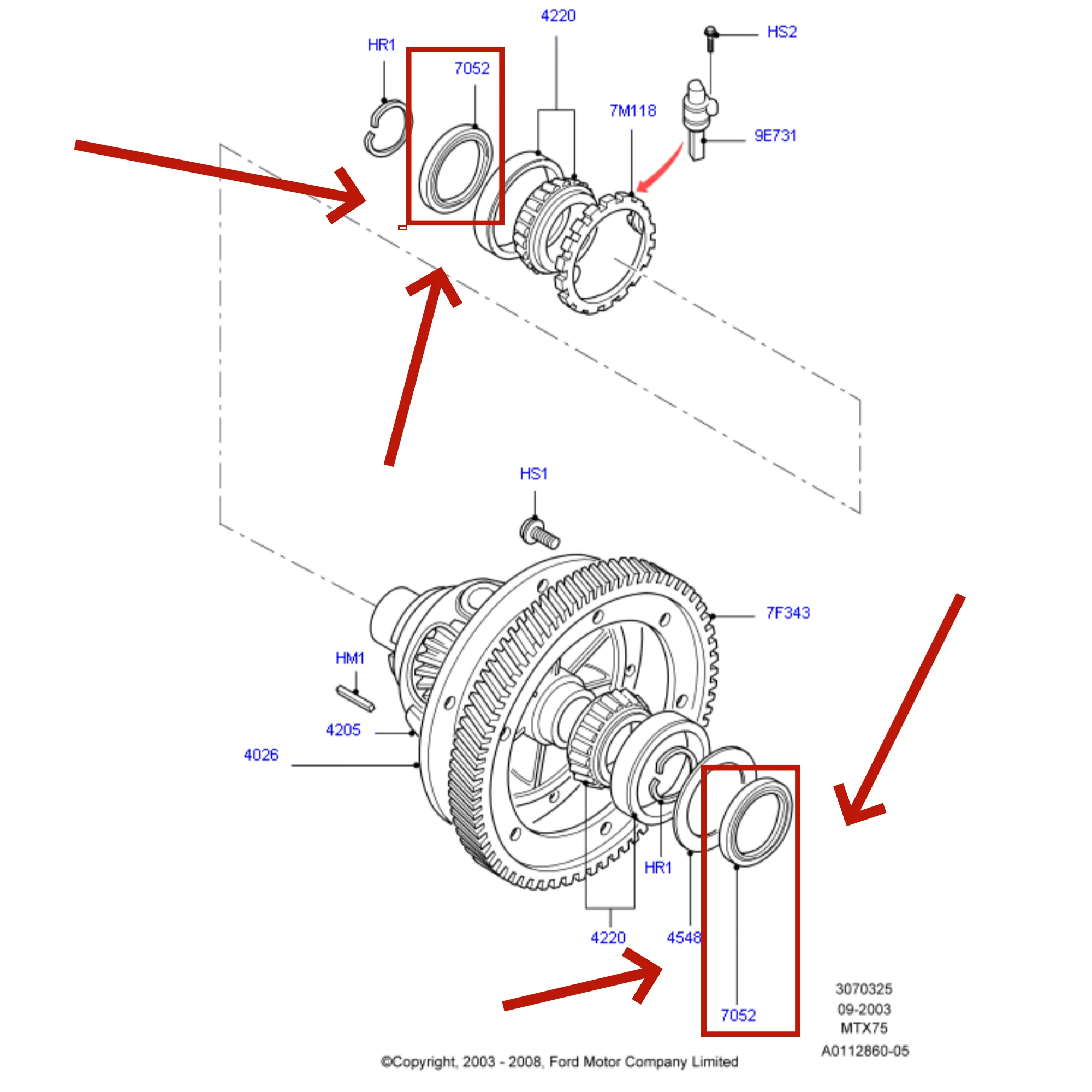 4220
HS2
HR1
7052
7M118
9E731
HS1
7F343
HM1
4205
4026
HR1
4220
4548
7052
3070325
09-2003
MTX75
A0112860-05
©Copyright, 2003 - 2008, Ford Motor Company Limited