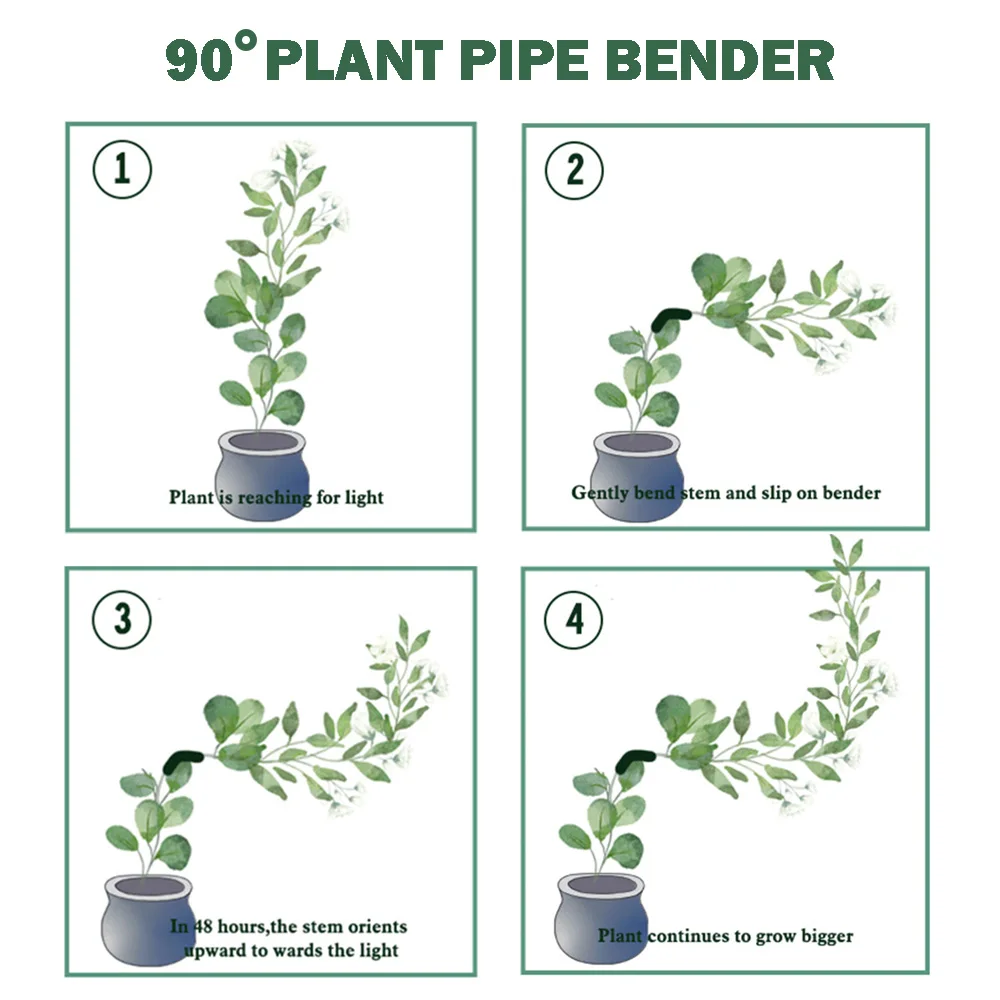 90° PLANT PIPE BENDER

1
Plant is reaching for light

2
Gently bend stem and slip on bender

3
In 48 hours,the stem orients upward to wards the light

4
Plant continues to grow bigger