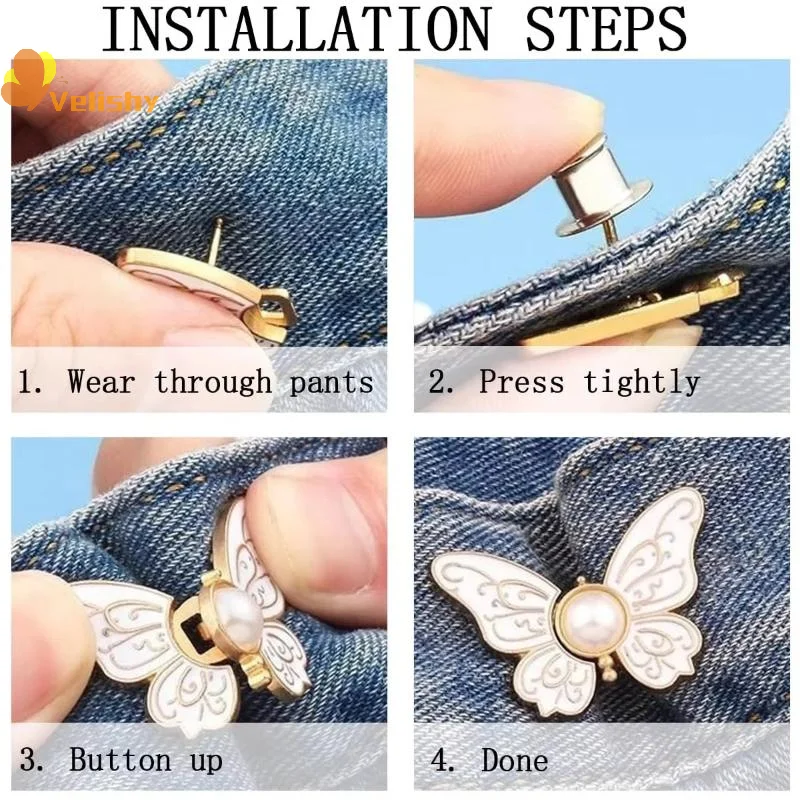 INSTALLATION STEPS

Velishy

1. Wear through pants

2. Press tightly

3. Button up

4. Done