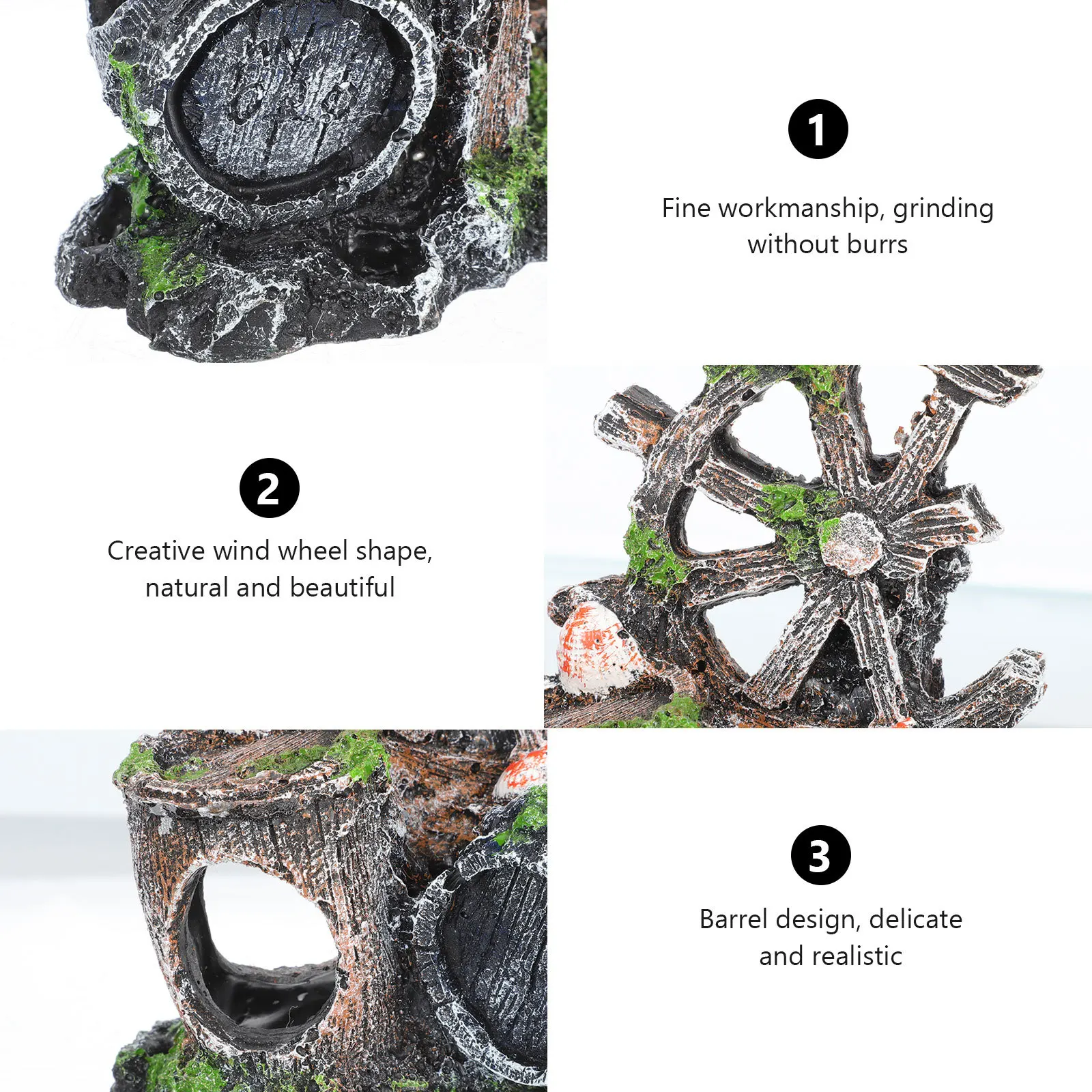 1

Fine workmanship, grinding without burrs

2

Creative wind wheel shape, natural and beautiful

3

Barrel design, delicate and realistic