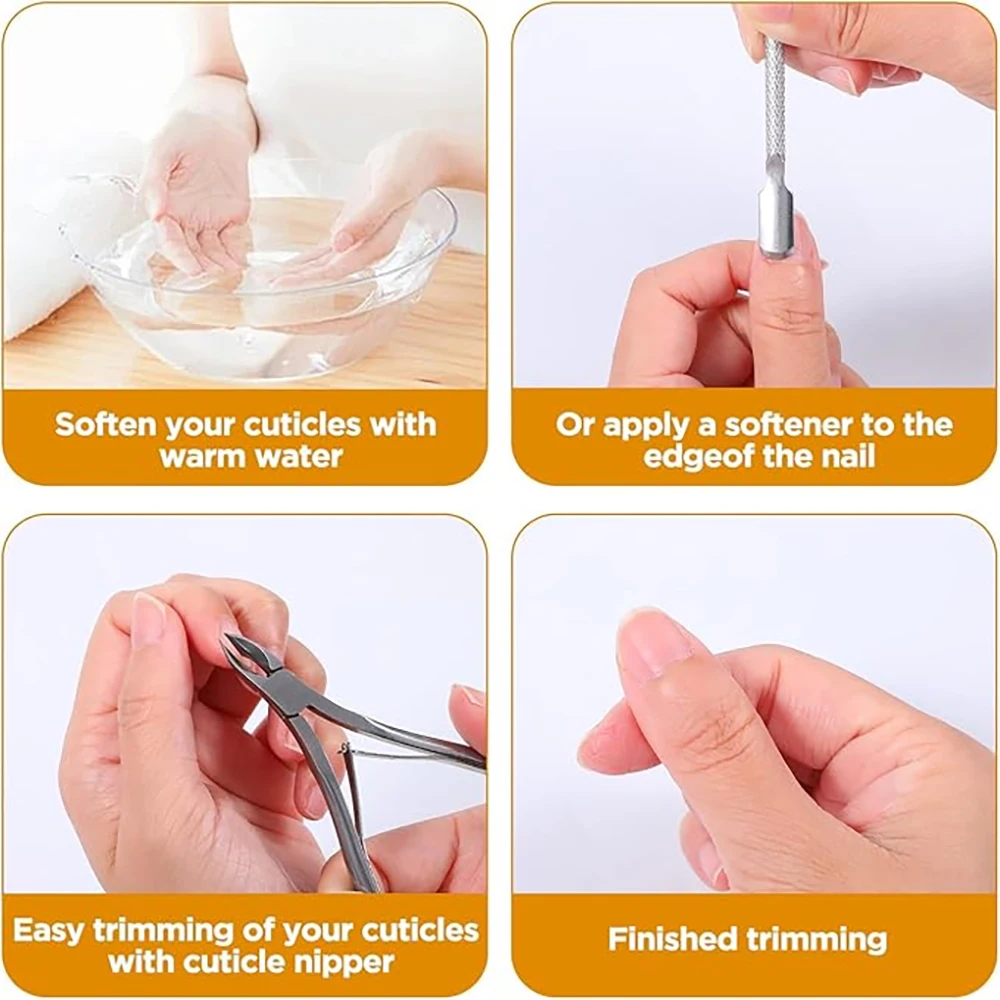 Soften your cuticles with warm water

Or apply a softener to the edgeof the nail

Easy trimming of your cuticles with cuticle nipper

Finished trimming