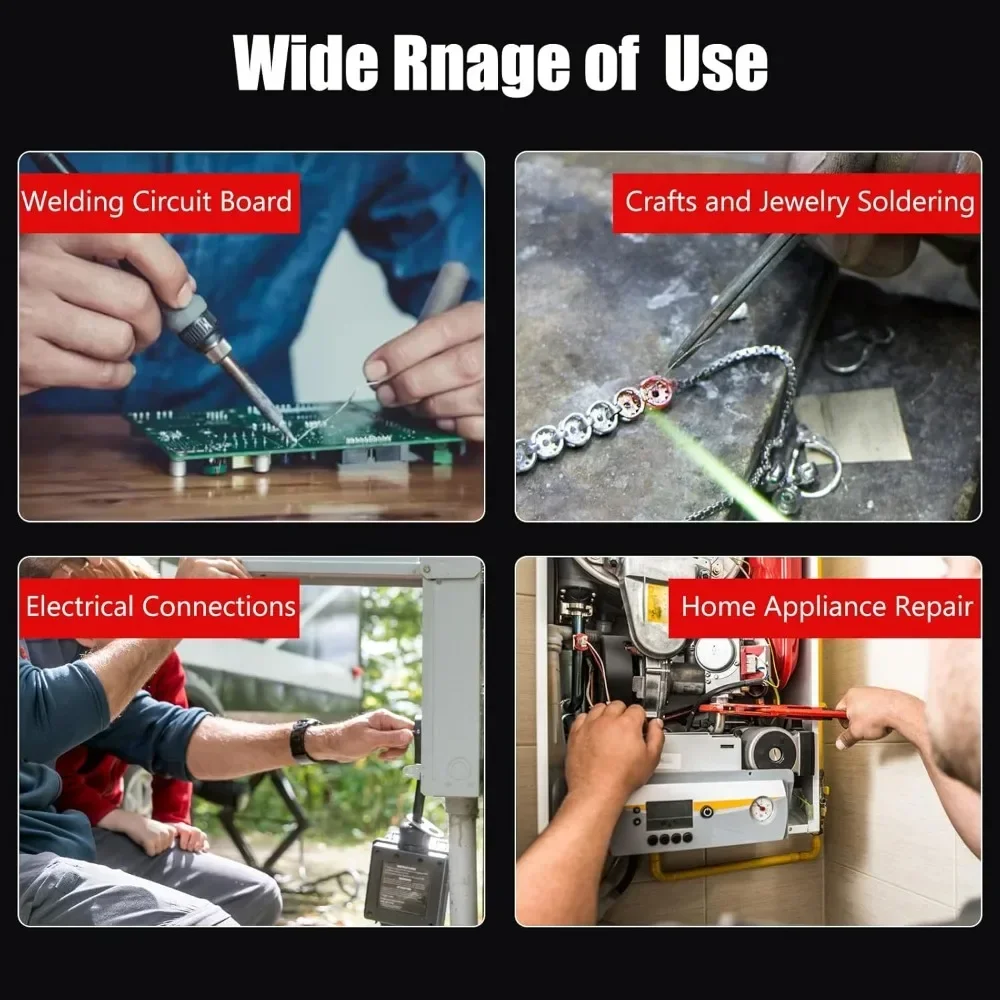 Wide Rnage of Use

Welding Circuit Board

Crafts and Jewelry Soldering

Electrical Connections

Home Appliance Repair