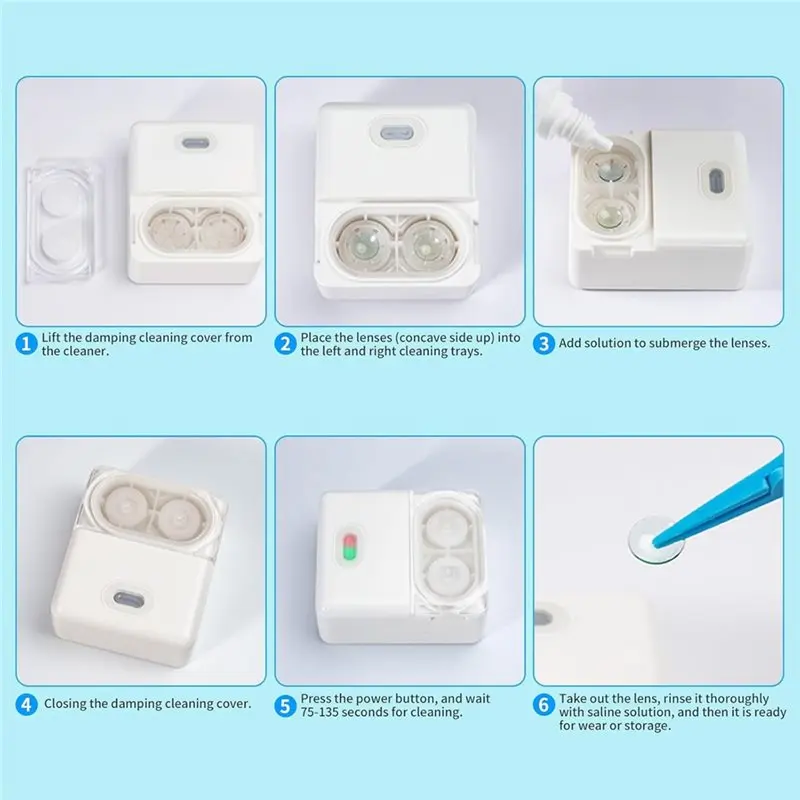 1 Lift the damping cleaning cover from the cleaner.

2 Place the lenses (concave side up) into the left and right cleaning trays.

3 Add solution to submerge the lenses.

4 Closing the damping cleaning cover.

5 Press the power button, and wait 75-135 seconds for cleaning.

6 Take out the lens, rinse it thoroughly with saline solution, and then it is ready for wear or storage.