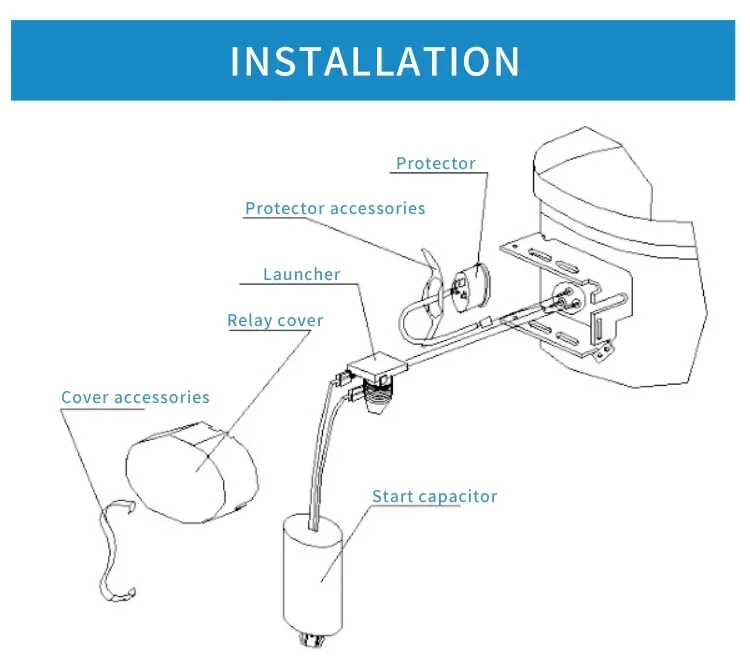 INSTALLATION

Protector

Protector accessories

Launcher

Relay cover

Cover accessories

Start capacitor