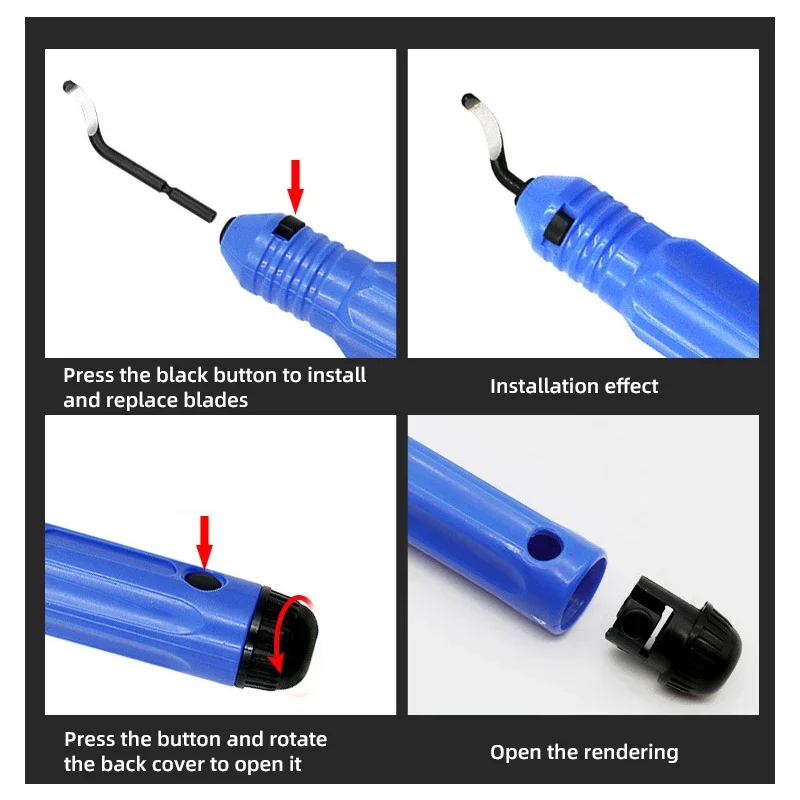 Press the black button to install and replace blades

Installation effect

Press the button and rotate the back cover to open it

Open the rendering