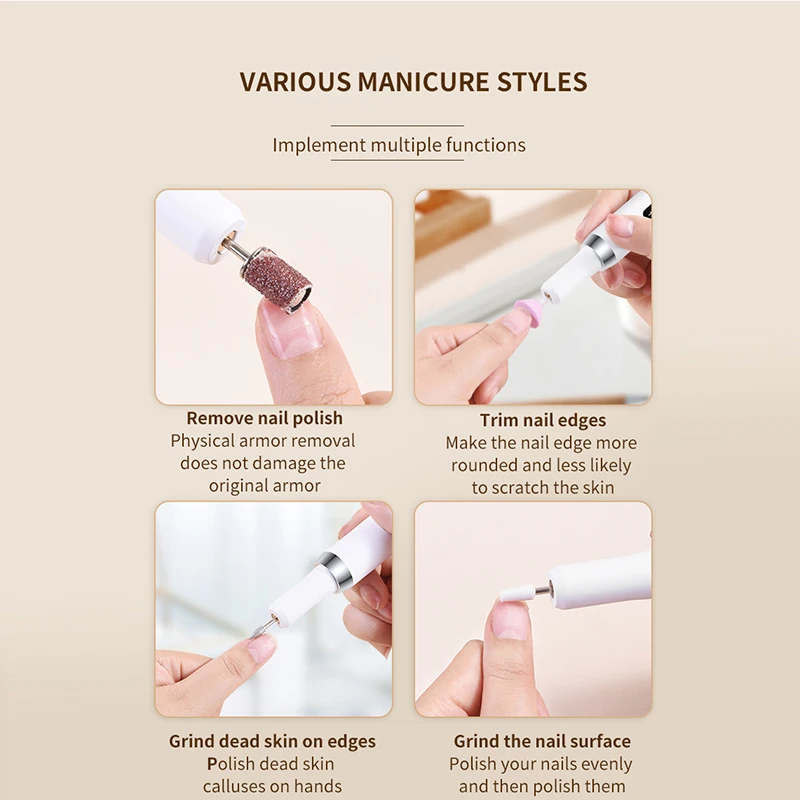 VARIOUS MANICURE STYLES

Implement multiple functions

Remove nail polish
Physical armor removal does not damage the original armor

Trim nail edges
Make the nail edge more rounded and less likely to scratch the skin

Grind dead skin on edges
Polish dead skin calluses on hands

Grind the nail surface
Polish your nails evenly and then polish them