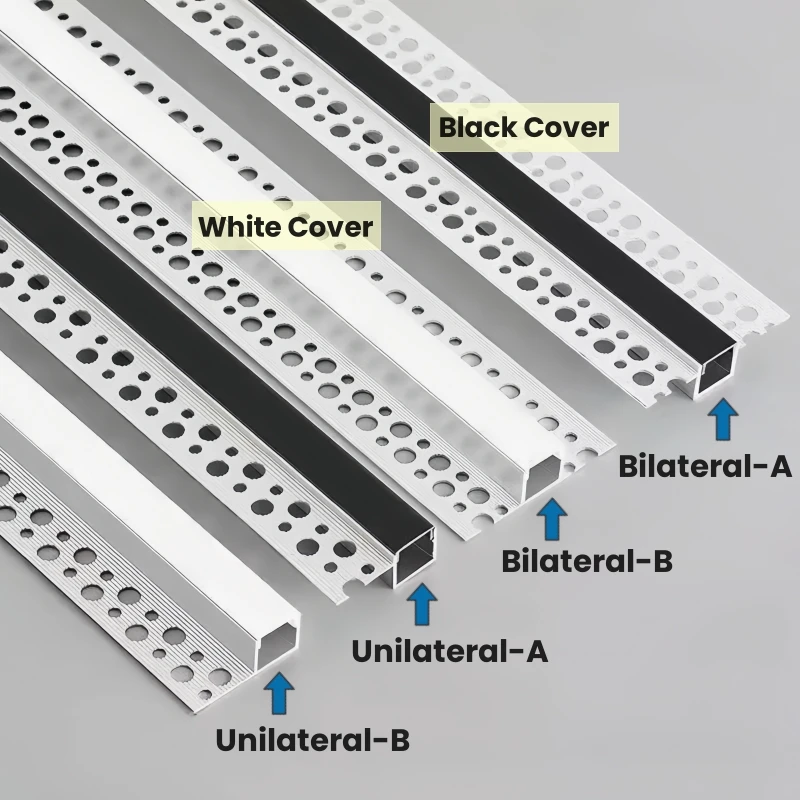 Black Cover

White Cover

Bilateral-A

Bilateral-B

Unilateral-A

Unilateral-B