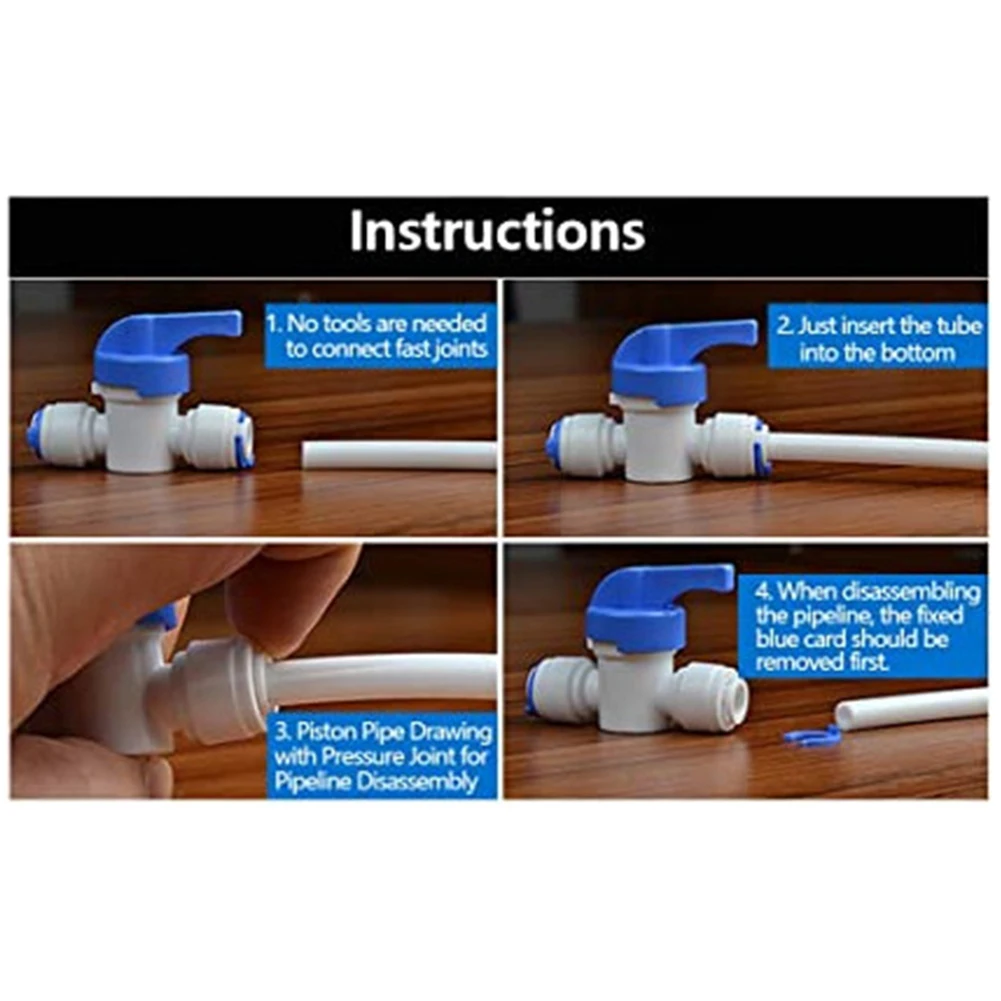 Instructions

1. No tools are needed to connect fast joints

2. Just insert the tube into the bottom

3. Piston Pipe Drawing with Pressure Joint for Pipeline Disassembly

4. When disassembling the pipeline, the fixed blue card should be removed first.