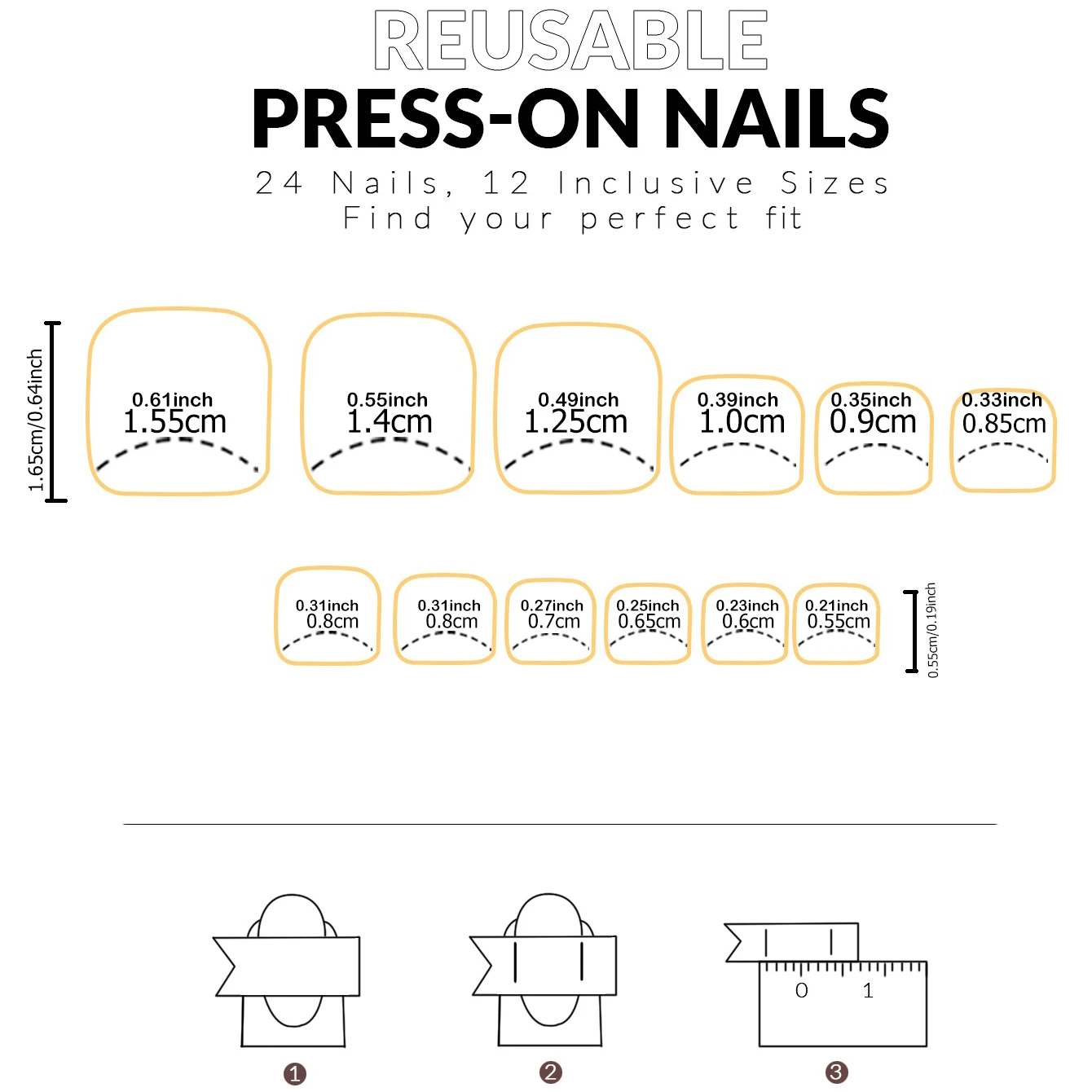 REUSABLE
PRESS-ON NAILS
24 Nails, 12 Inclusive Sizes
Find your perfect fit

1.65cm/0.64inch

0.61inch 1.55cm
0.55inch 1.4cm
0.49inch 1.25cm
0.39inch 1.0cm
0.35inch 0.9cm
0.33inch 0.85cm

0.31inch 0.8cm
0.31inch 0.8cm
0.27inch 0.7cm
0.25inch 0.65cm
0.23inch 0.6cm
0.21inch 0.55cm

0.55cm/0.19inch

0 1

❶ ❷ ❸