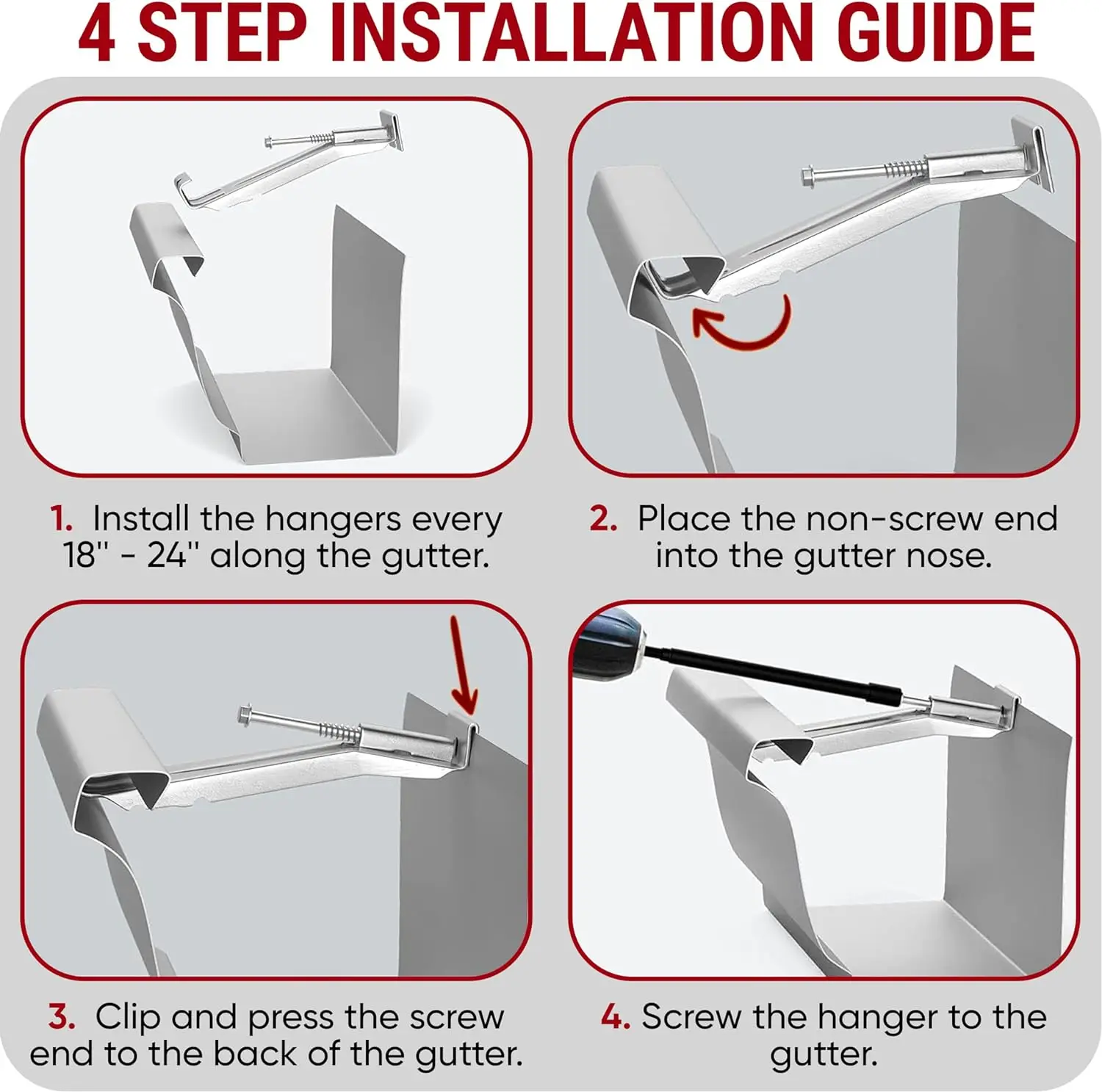 4 STEP INSTALLATION GUIDE

1. Install the hangers every 18" - 24" along the gutter.

2. Place the non-screw end into the gutter nose.

3. Clip and press the screw end to the back of the gutter.

4. Screw the hanger to the gutter.