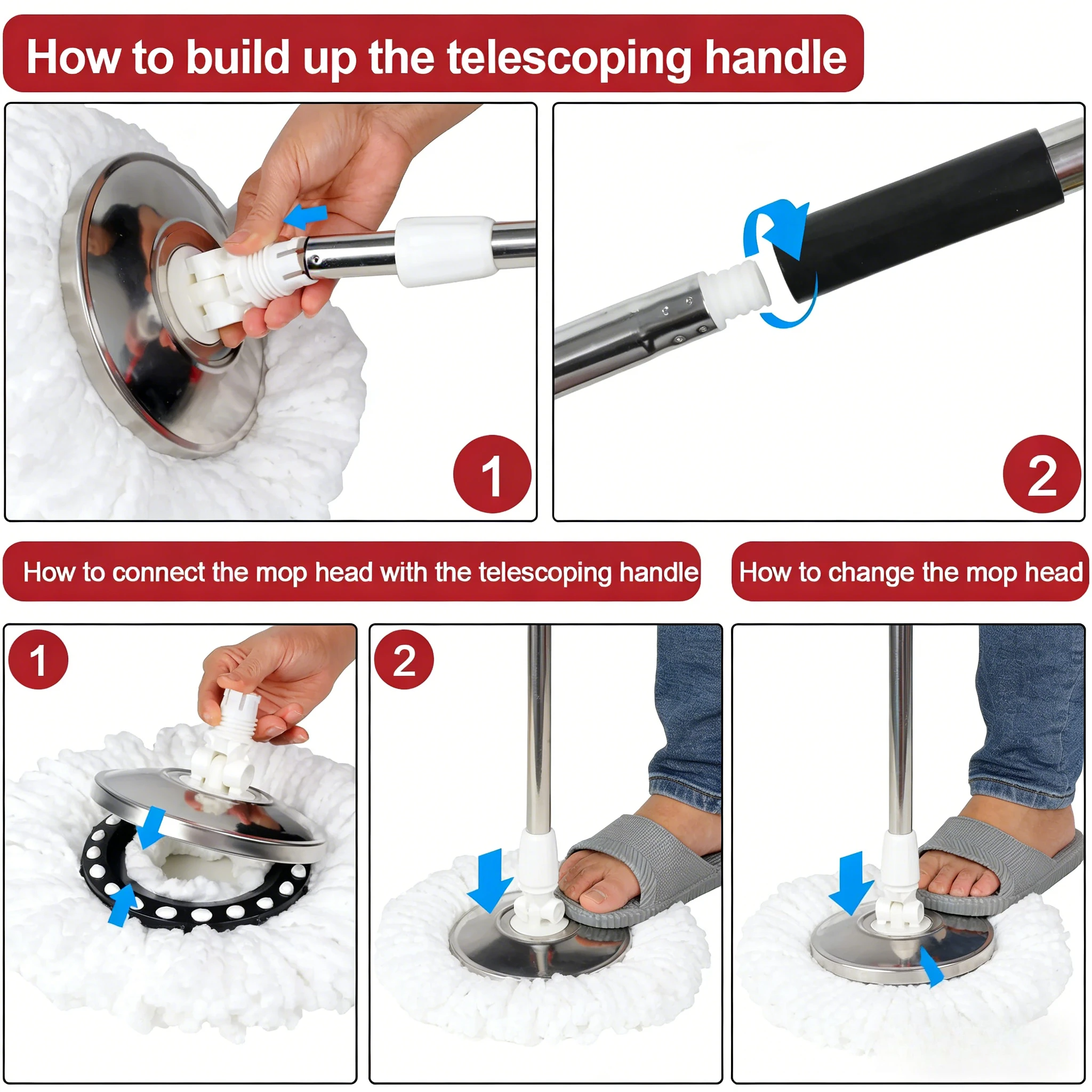 How to build up the telescoping handle

1

2

How to connect the mop head with the telescoping handle

How to change the mop head

1

2